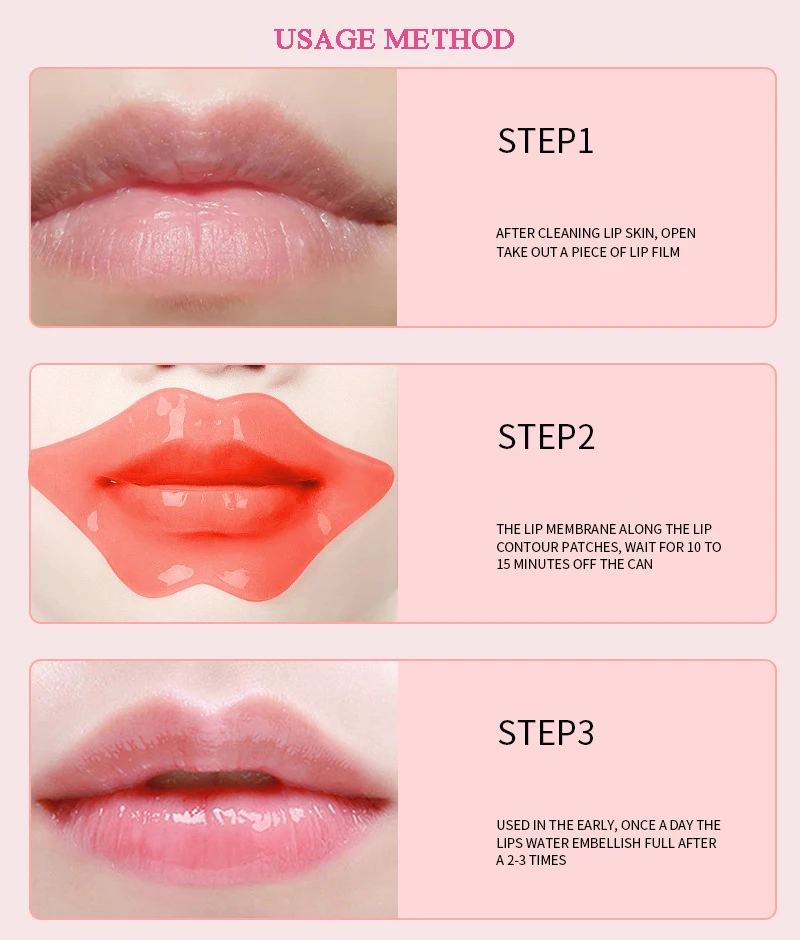 USAGE METHOD

STEP1

AFTER CLEANING LIP SKIN, OPEN TAKE OUT A PIECE OF LIP FILM

STEP2

THE LIP MEMBRANE ALONG THE LIP CONTOUR PATCHES, WAIT FOR 10 TO 15 MINUTES OFF THE CAN

STEP3

USED IN THE EARLY, ONCE A DAY THE LIPS WATER EMBELLISH FULL AFTER A 2-3 TIMES