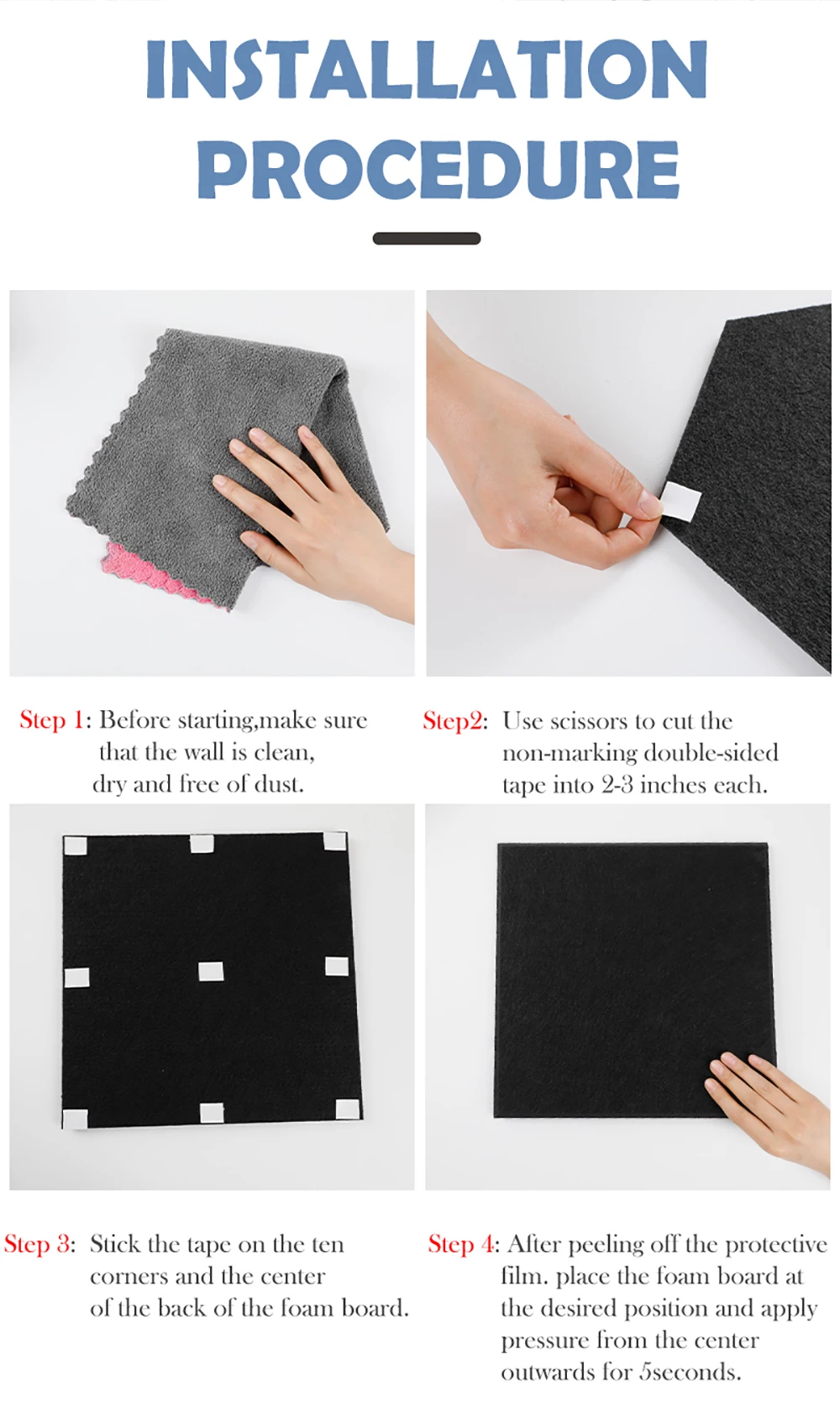 INSTALLATION PROCEDURE

Step 1: Before starting,make sure that the wall is clean, dry and free of dust.

Step2: Use scissors to cut the non-marking double-sided tape into 2-3 inches each.

Step 3: Stick the tape on the ten corners and the center of the back of the foam board.

Step 4: After peeling off the protective film. place the foam board at the desired position and apply pressure from the center outwards for 5seconds.