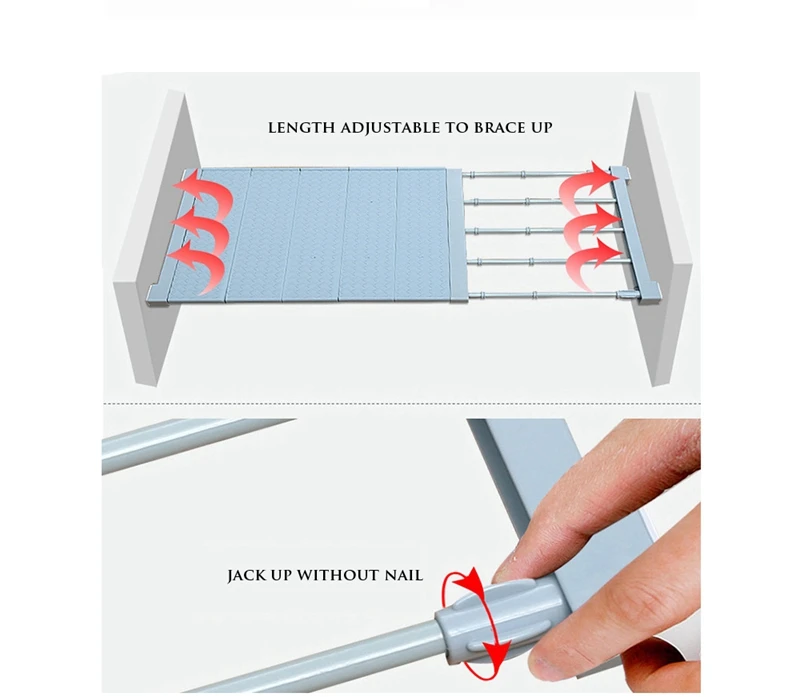 LENGTH ADJUSTABLE TO BRACE UP

JACK UP WITHOUT NAIL