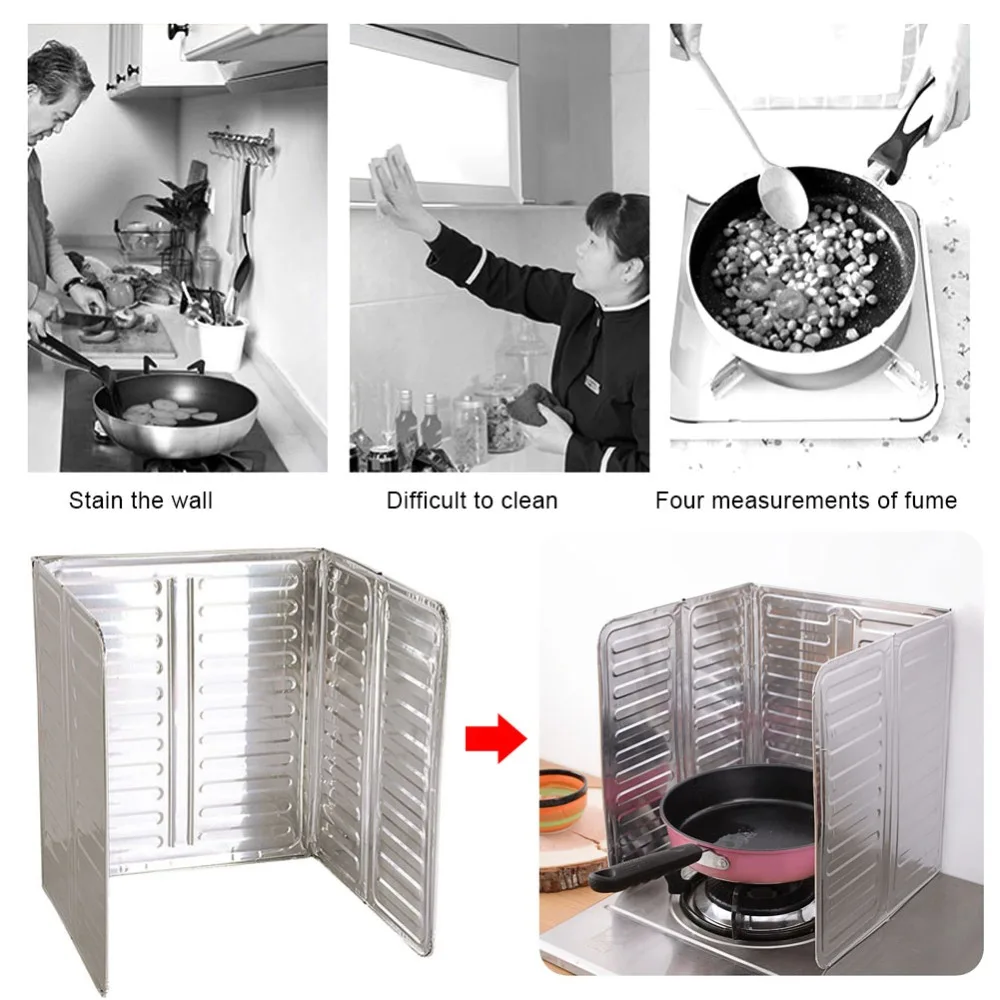 Stain the wall

Difficult to clean

Four measurements of fume