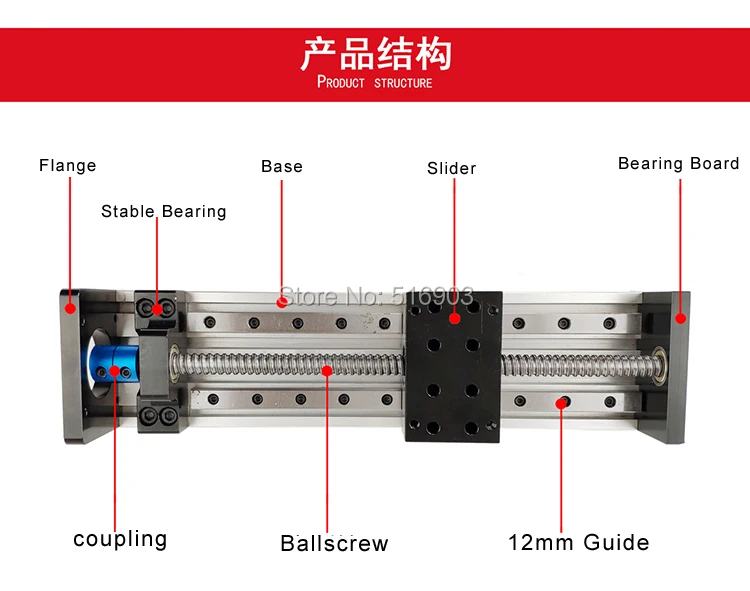 产品结构
PRODUCT STRUCTURE

Flange

Stable Bearing

Base

Slider

Bearing Board

Store No: 516903

coupling

Ballscrew

12mm Guide