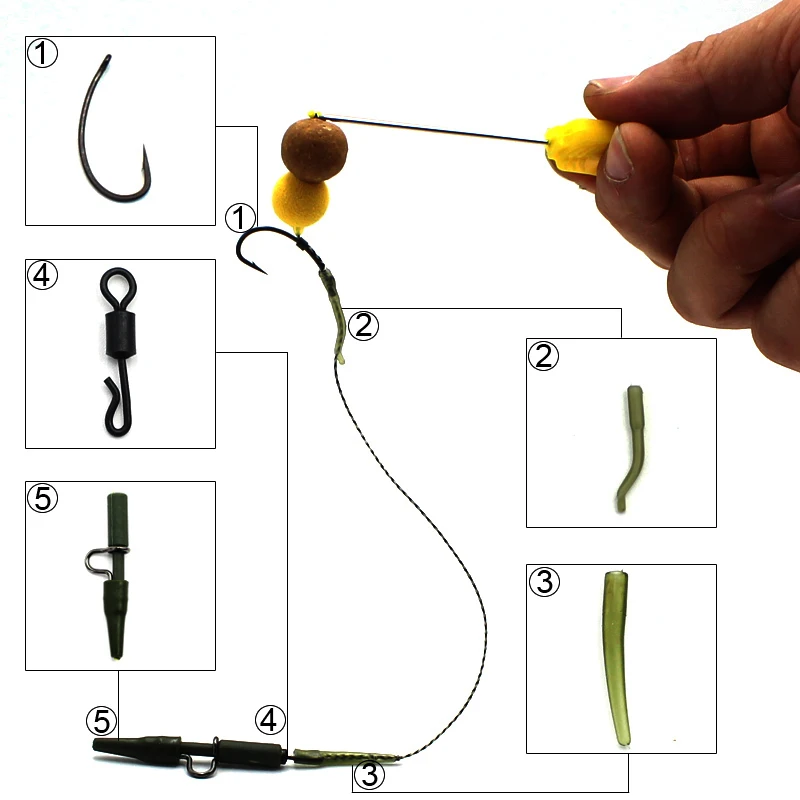 ①
①
④
②
②
⑤
③
⑤
④
③