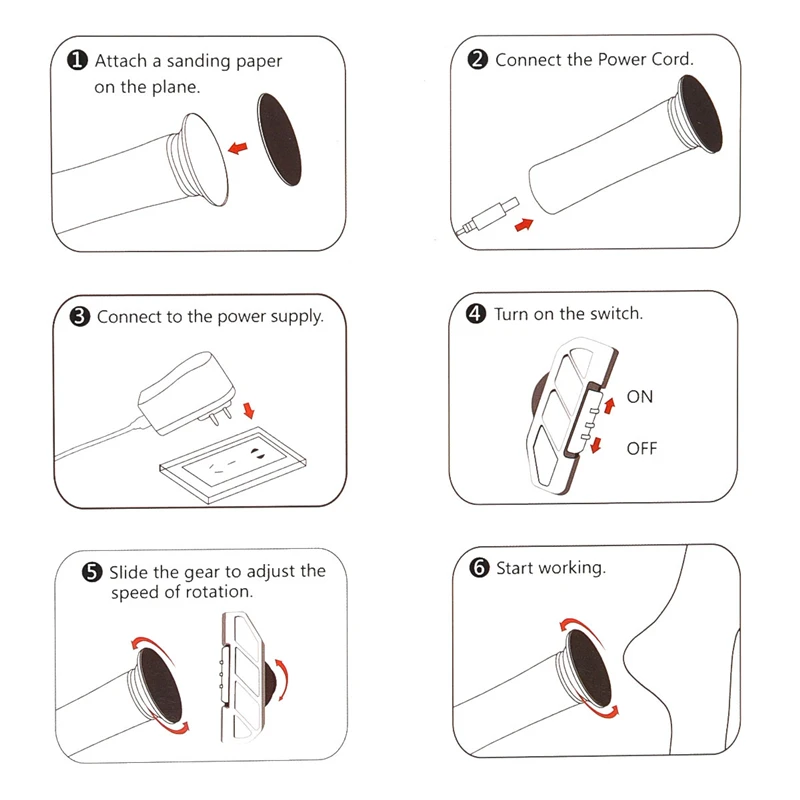 ❶ Attach a sanding paper on the plane.

❷ Connect the Power Cord.

❸ Connect to the power supply.

❹ Turn on the switch.

ON

OFF

❺ Slide the gear to adjust the speed of rotation.

❻ Start working.