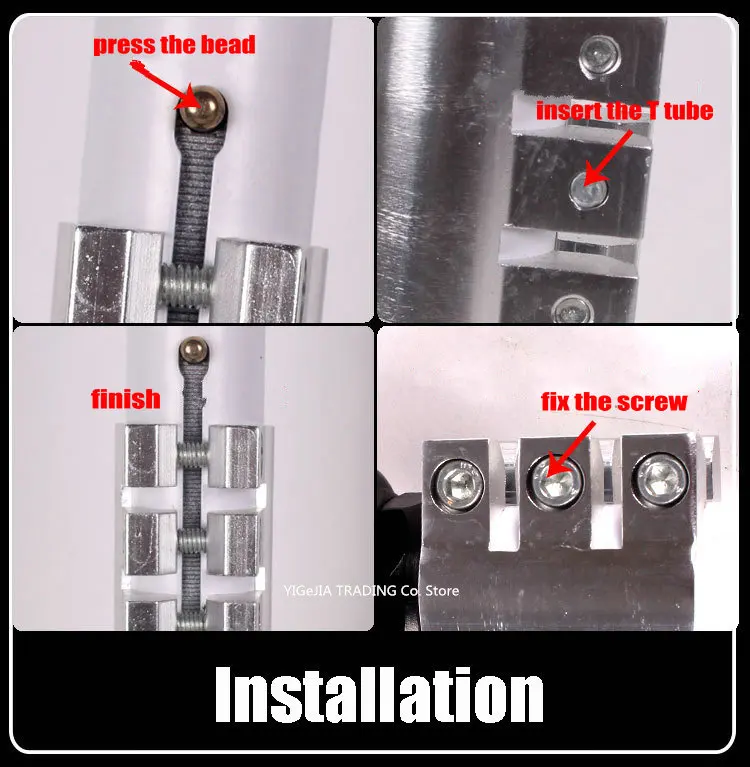 press the bead

insert the T tube

finish

fix the screw

YIGeJIA TRADING Co. Store

Installation