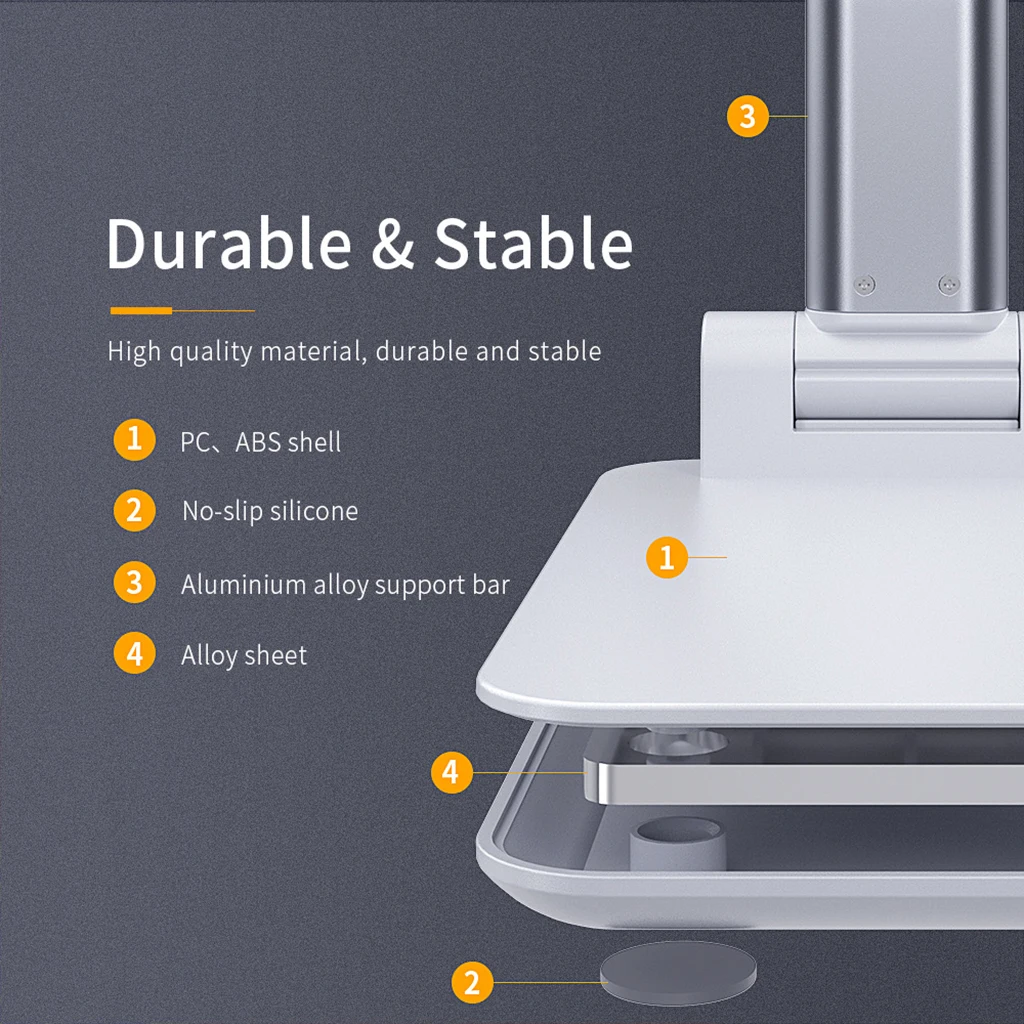 3

Durable & Stable

High quality material, durable and stable

1 PC、ABS shell

2 No-slip silicone

3 Aluminium alloy support bar

4 Alloy sheet

1

4

2