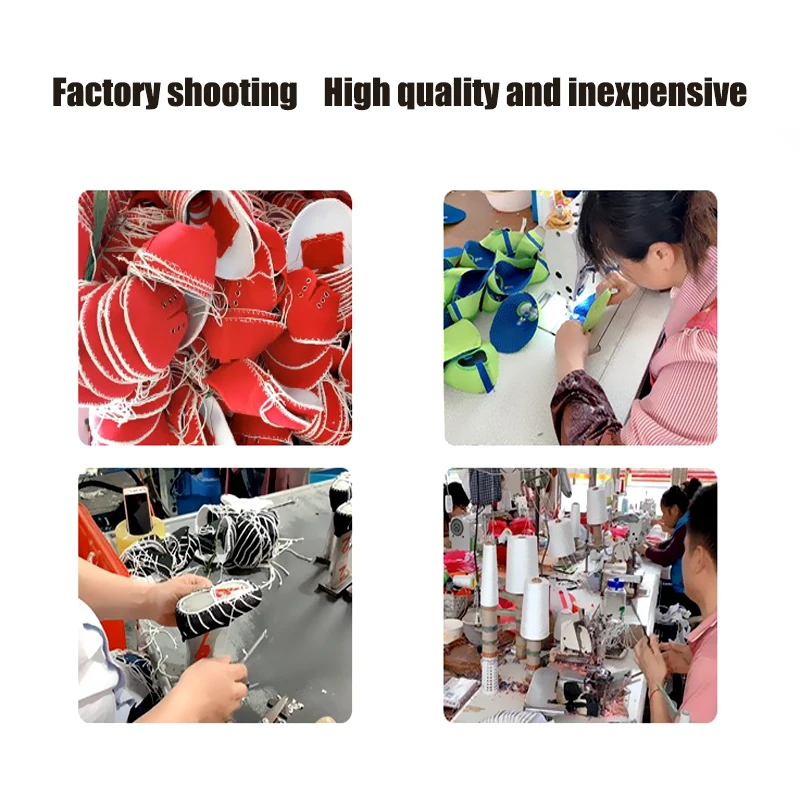 Factory shooting High quality and inexpensive