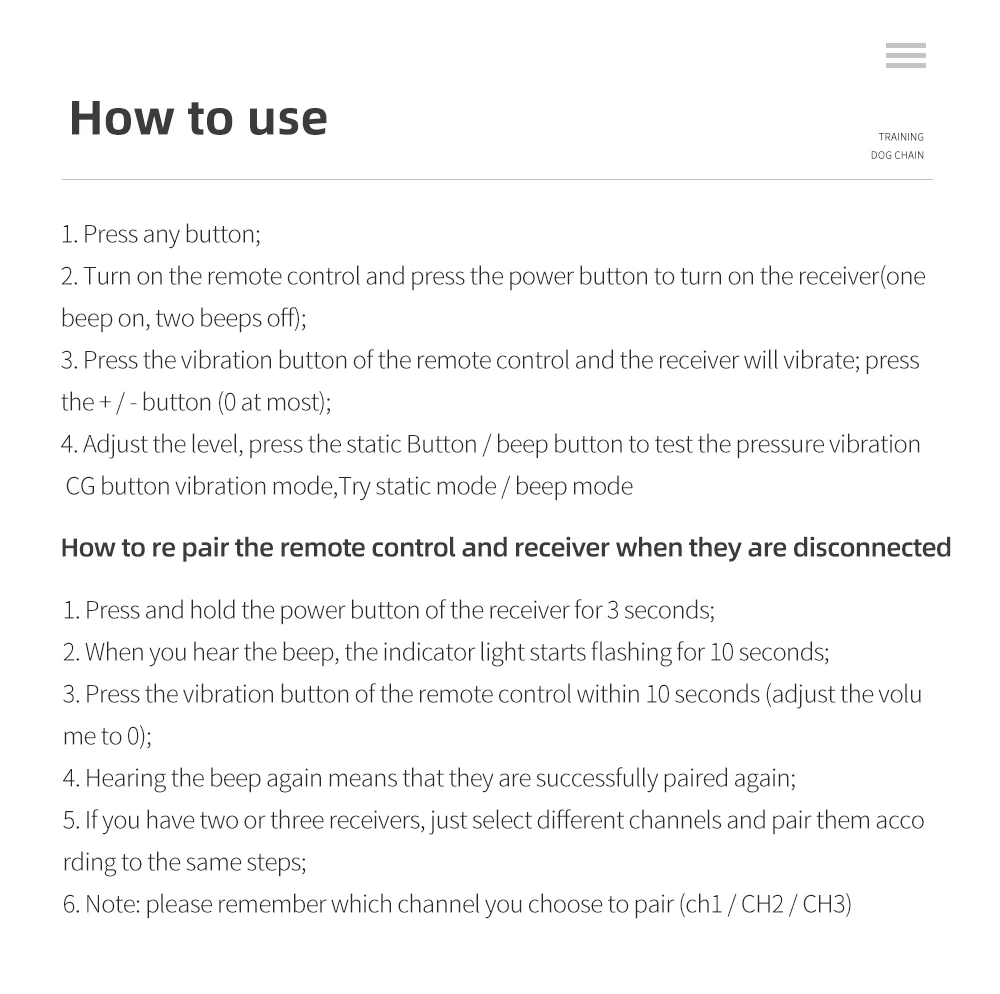 How to use

TRAINING
DOG CHAIN

1. Press any button;
2. Turn on the remote control and press the power button to turn on the receiver(one beep on, two beeps off);
3. Press the vibration button of the remote control and the receiver will vibrate; press the + / - button (0 at most);
4. Adjust the level, press the static Button / beep button to test the pressure vibration CG button vibration mode,Try static mode / beep mode

How to re pair the remote control and receiver when they are disconnected

1. Press and hold the power button of the receiver for 3 seconds;
2. When you hear the beep, the indicator light starts flashing for 10 seconds;
3. Press the vibration button of the remote control within 10 seconds (adjust the volu me to 0);
4. Hearing the beep again means that they are successfully paired again;
5. If you have two or three receivers, just select different channels and pair them acco rding to the same steps;
6. Note: please remember which channel you choose to pair (ch1 / CH2 / CH3)