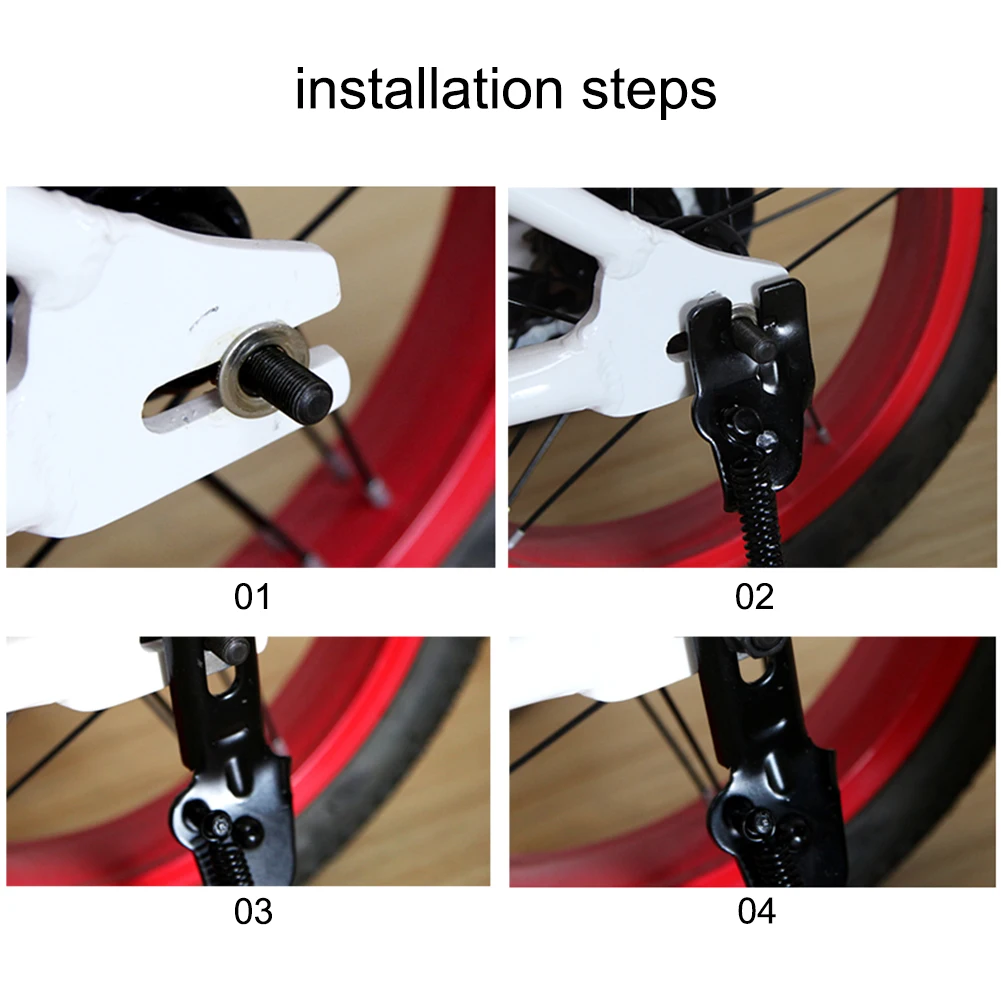 installation steps

01

02

03

04