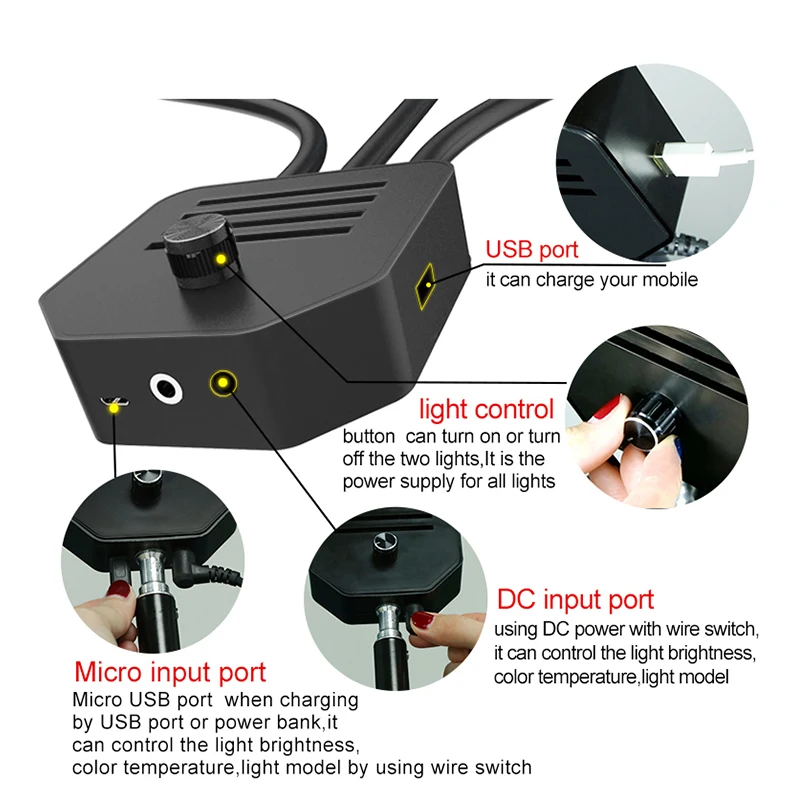 USB port
it can charge your mobile

light control
button can turn on or turn off the two lights,It is the power supply for all lights

DC input port
using DC power with wire switch, it can control the light brightness, color temperature,light model

Micro input port
Micro USB port when charging by USB port or power bank,it can control the light brightness, color temperature,light model by using wire switch