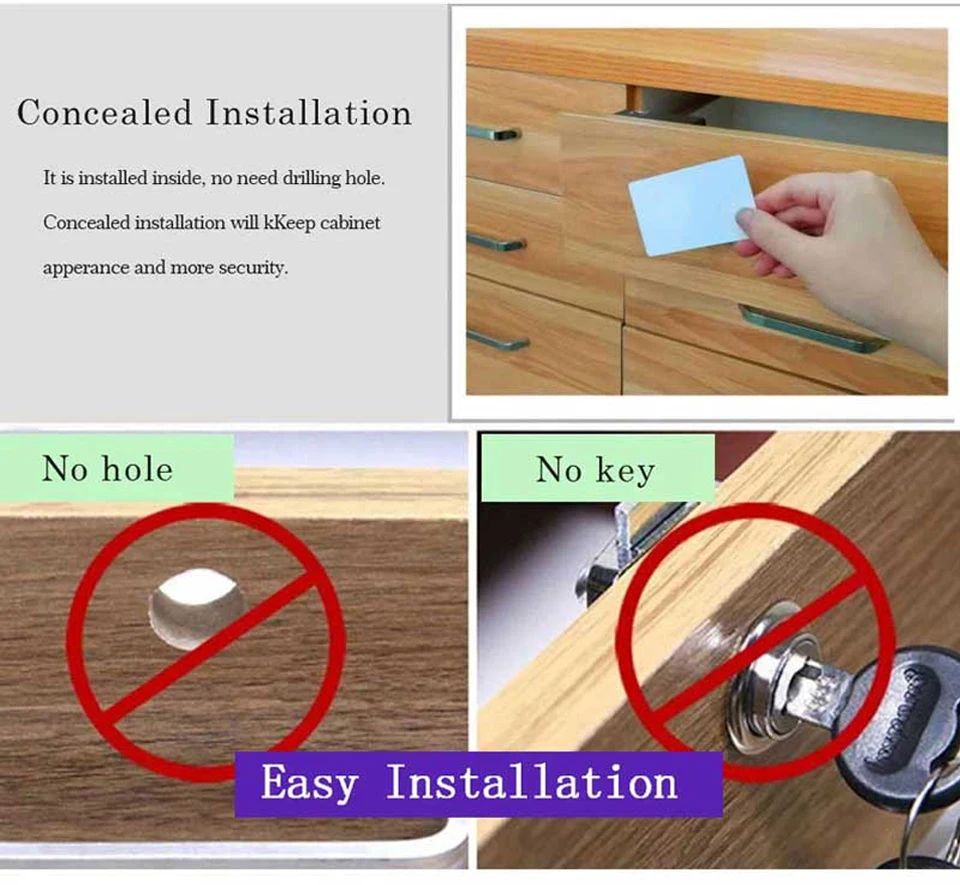 Concealed Installation

It is installed inside, no need drilling hole.
Concealed installation will kKeep cabinet apperance and more security.

No hole

No key

Easy Installation