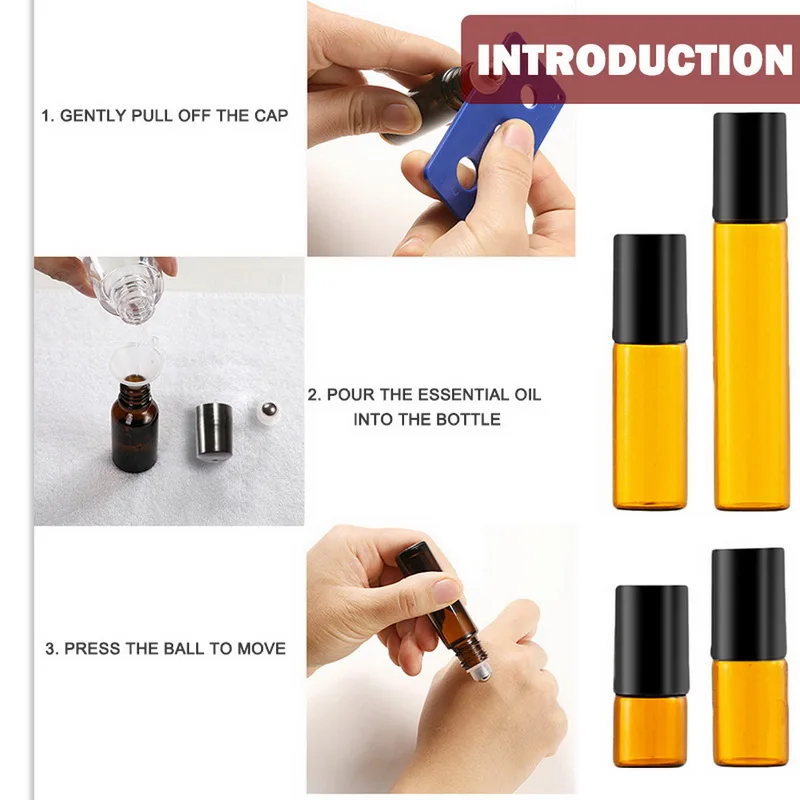 INTRODUCTION

1. GENTLY PULL OFF THE CAP

2. POUR THE ESSENTIAL OIL INTO THE BOTTLE

3. PRESS THE BALL TO MOVE