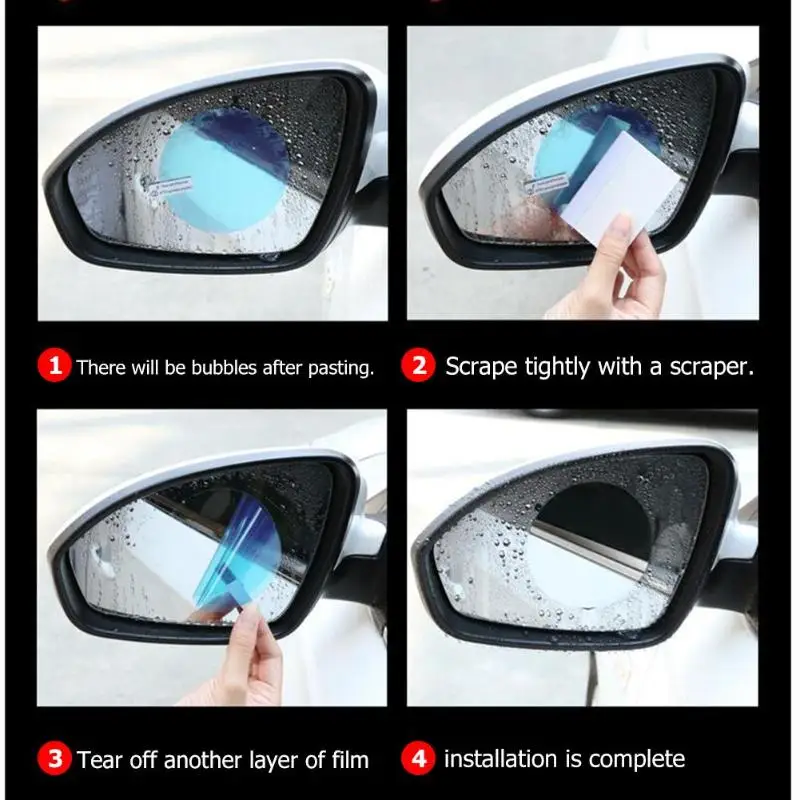 1 There will be bubbles after pasting.

2 Scrape tightly with a scraper.

3 Tear off another layer of film

4 installation is complete