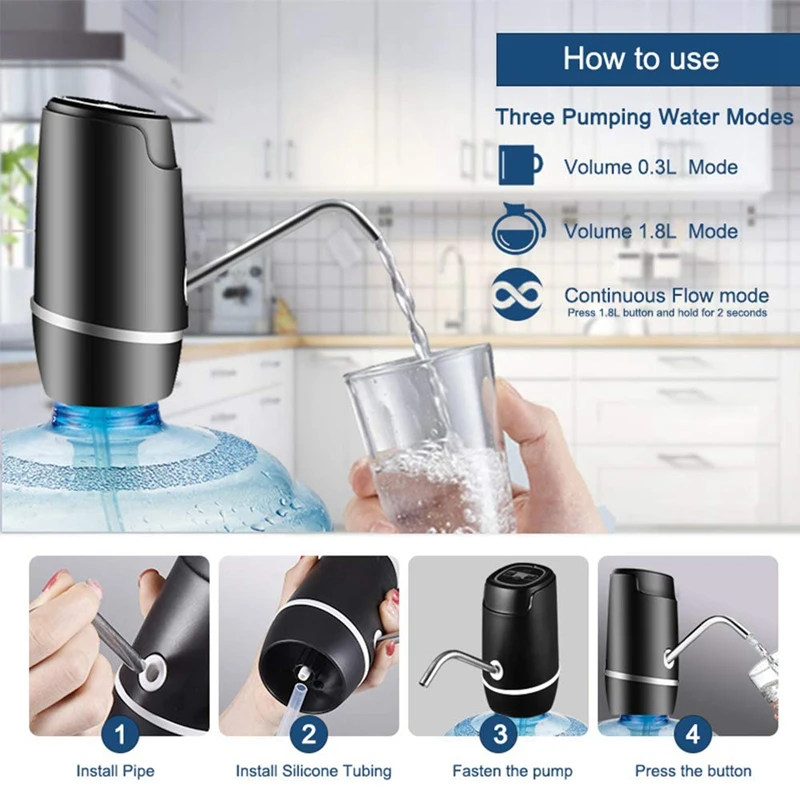 How to use

Three Pumping Water Modes

Volume 0.3L Mode

Volume 1.8L Mode

Continuous Flow mode
Press 1.8L button and hold for 2 seconds

1
Install Pipe

2
Install Silicone Tubing

3
Fasten the pump

4
Press the button