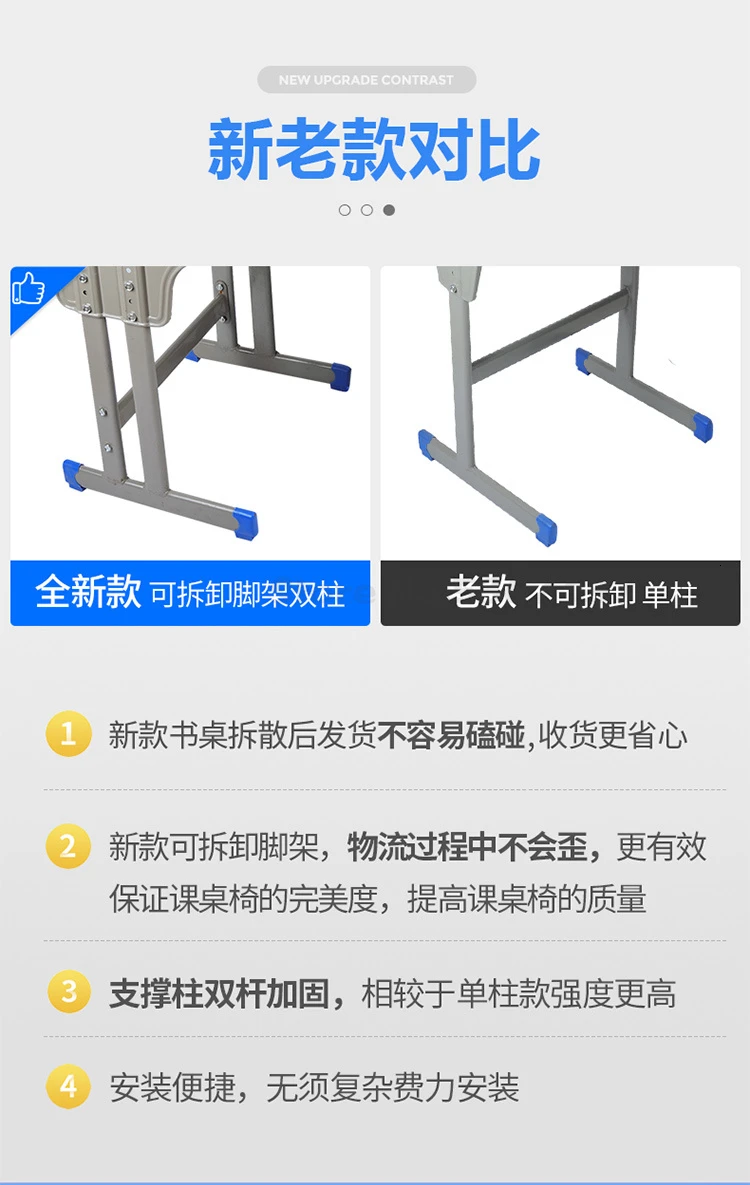 NEW UPGRADE CONTRAST

新老款对比

全新款 可拆卸脚架双柱

老款 不可拆卸 单柱

1 新款书桌拆散后发货不容易磕碰,收货更省心

2 新款可拆卸脚架，物流过程中不会歪，更有效保证课桌椅的完美度，提高课桌椅的质量

3 支撑柱双杆加固，相较于单柱款强度更高

4 安装便捷，无须复杂费力安装