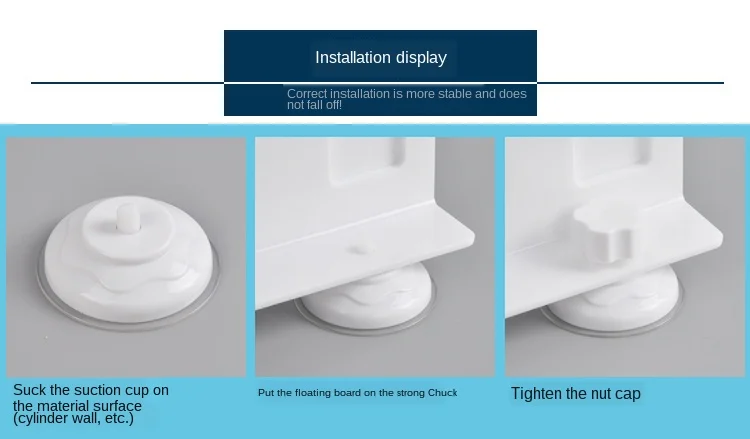 Installation display

Correct installation is more stable and does not fall off!

Suck the suction cup on the material surface (cylinder wall, etc.)

Put the floating board on the strong Chuck

Tighten the nut cap