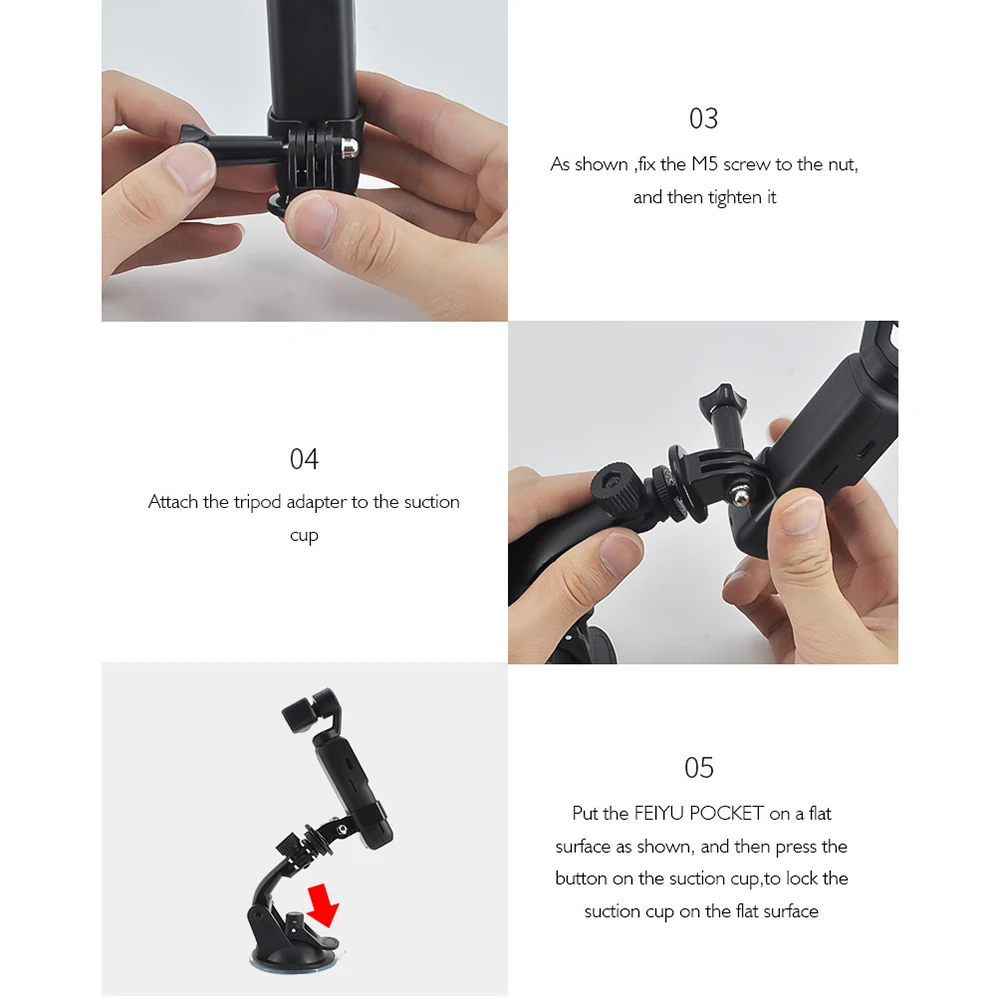 03

As shown ,fix the M5 screw to the nut, and then tighten it

04

Attach the tripod adapter to the suction cup

05

Put the FEIYU POCKET on a flat surface as shown, and then press the button on the suction cup,to lock the suction cup on the flat surface