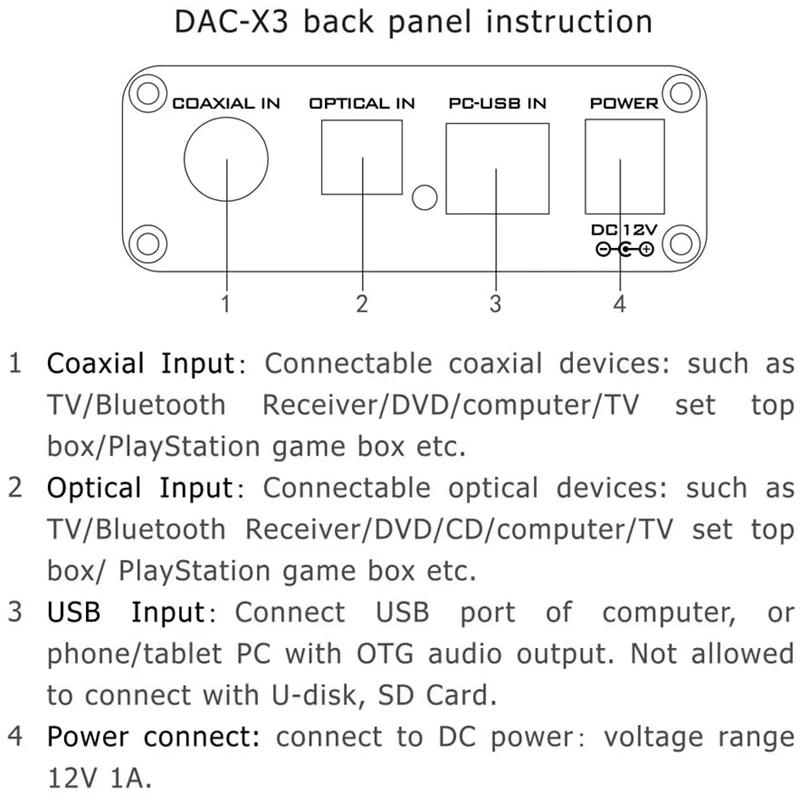 DAC-X3 back panel instruction

COAXIAL IN OPTICAL IN PC-USB IN POWER

DC 12V

1 2 3 4

1 Coaxial Input: Connectable coaxial devices: such as TV/Bluetooth Receiver/DVD/computer/TV set top box/PlayStation game box etc.

2 Optical Input: Connectable optical devices: such as TV/Bluetooth Receiver/DVD/CD/computer/TV set top box/ PlayStation game box etc.

3 USB Input: Connect USB port of computer, or phone/tablet PC with OTG audio output. Not allowed to connect with U-disk, SD Card.

4 Power connect: connect to DC power: voltage range 12V 1A.