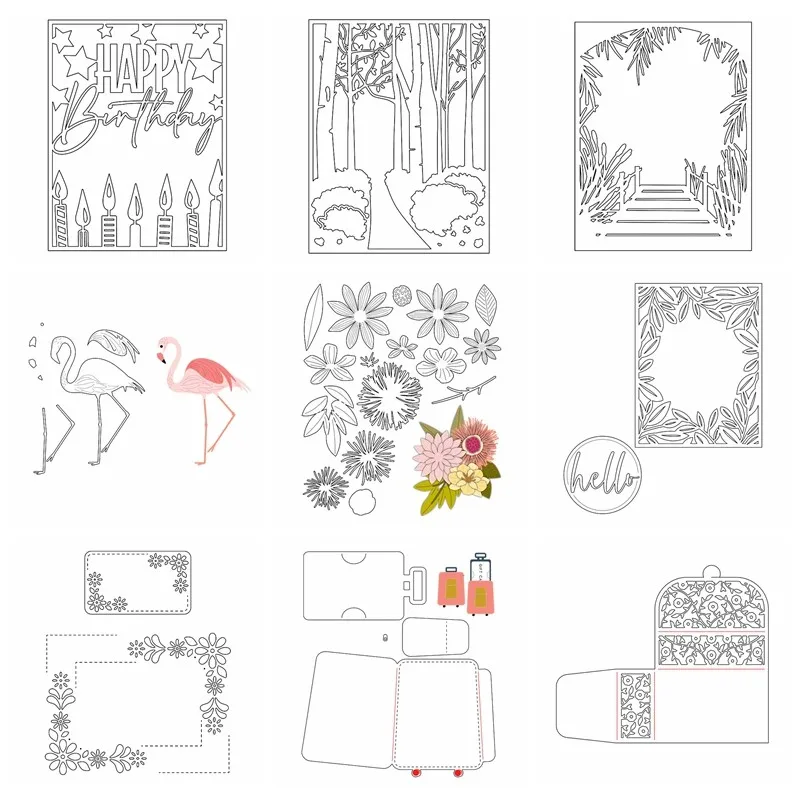 HAPPY Birthday

hello