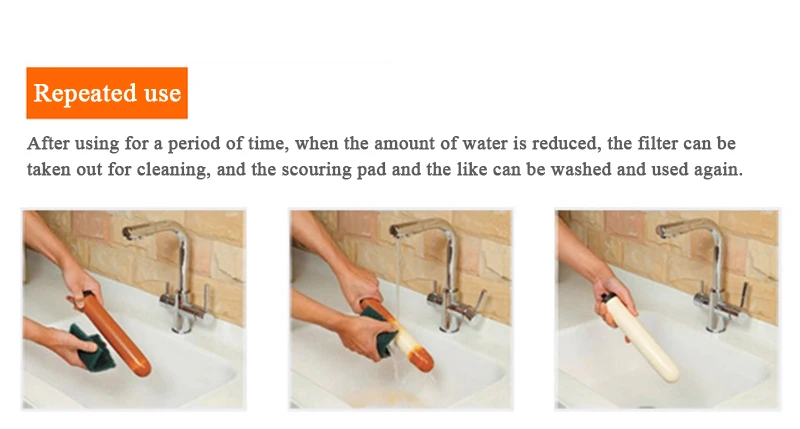 Repeated use

After using for a period of time, when the amount of water is reduced, the filter can be taken out for cleaning, and the scouring pad and the like can be washed and used again.