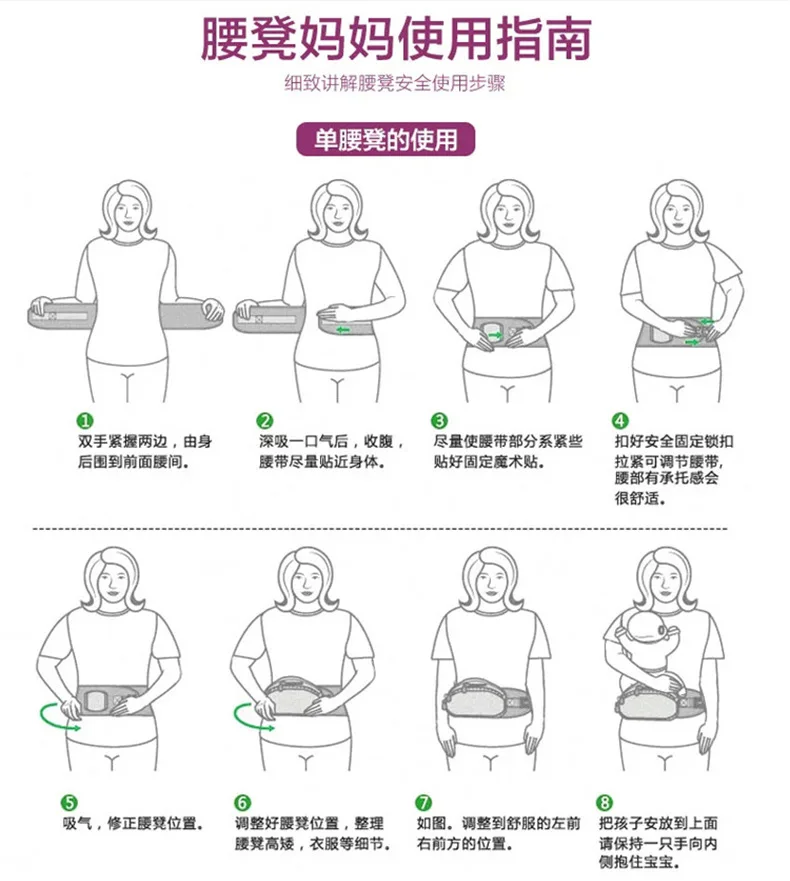 腰凳妈妈使用指南

细致讲解腰凳安全使用步骤

单腰凳的使用

1
双手紧握两边，由身后围到前面腰间。

2
深吸一口气后，收腹，腰带尽量贴近身体。

3
尽量使腰带部分系紧些贴好固定魔术贴。

4
扣好安全固定锁扣拉紧可调节腰带，腰部有承托感会很舒适。

5
吸气，修正腰凳位置。

6
调整好腰凳位置，整理腰凳高矮，衣服等细节。

7
如图。调整到舒服的左前右前方的位置。

8
把孩子安放到上面请保持一只手向内侧抱住宝宝。