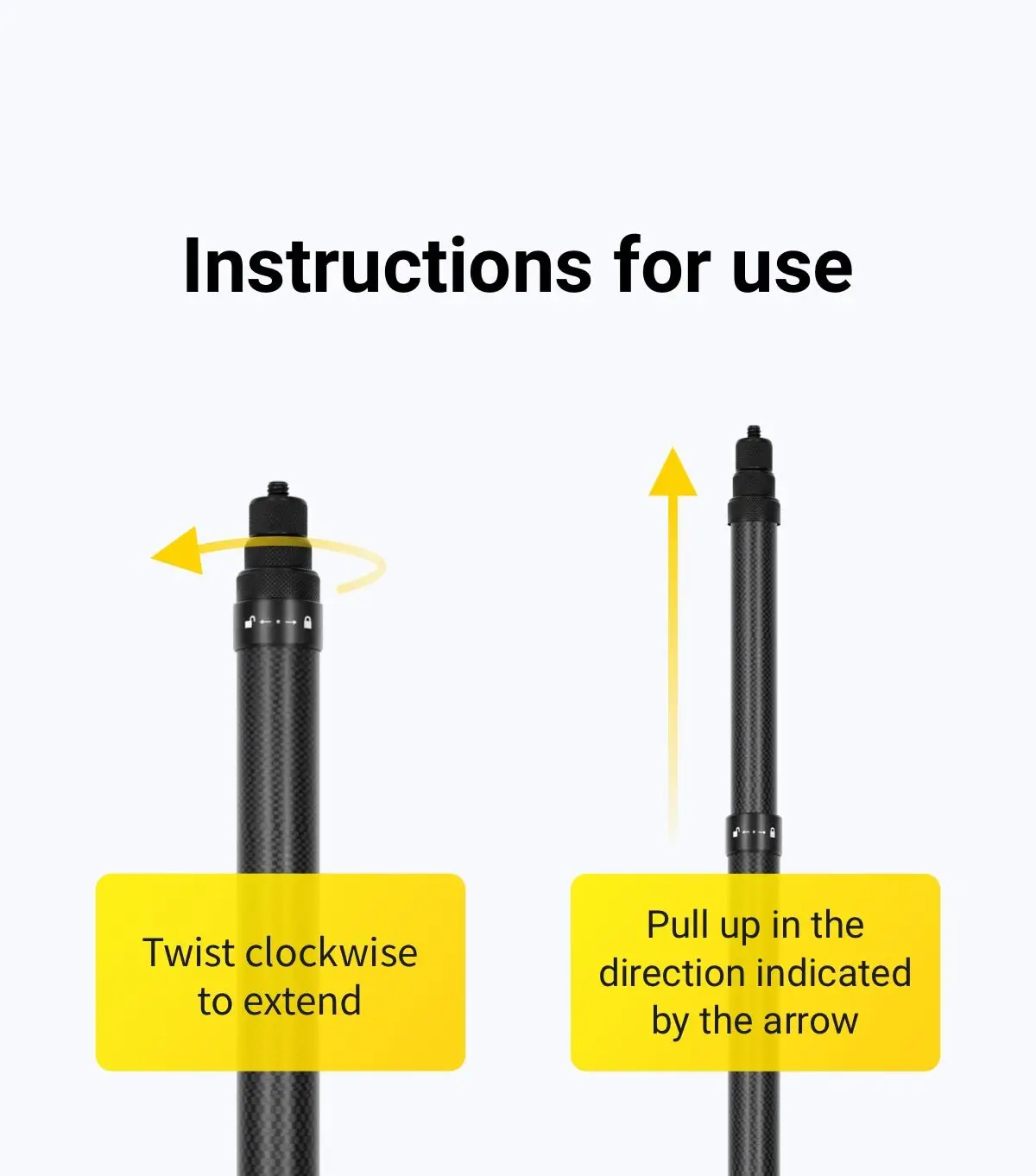 Instructions for use

Twist clockwise to extend

Pull up in the direction indicated by the arrow