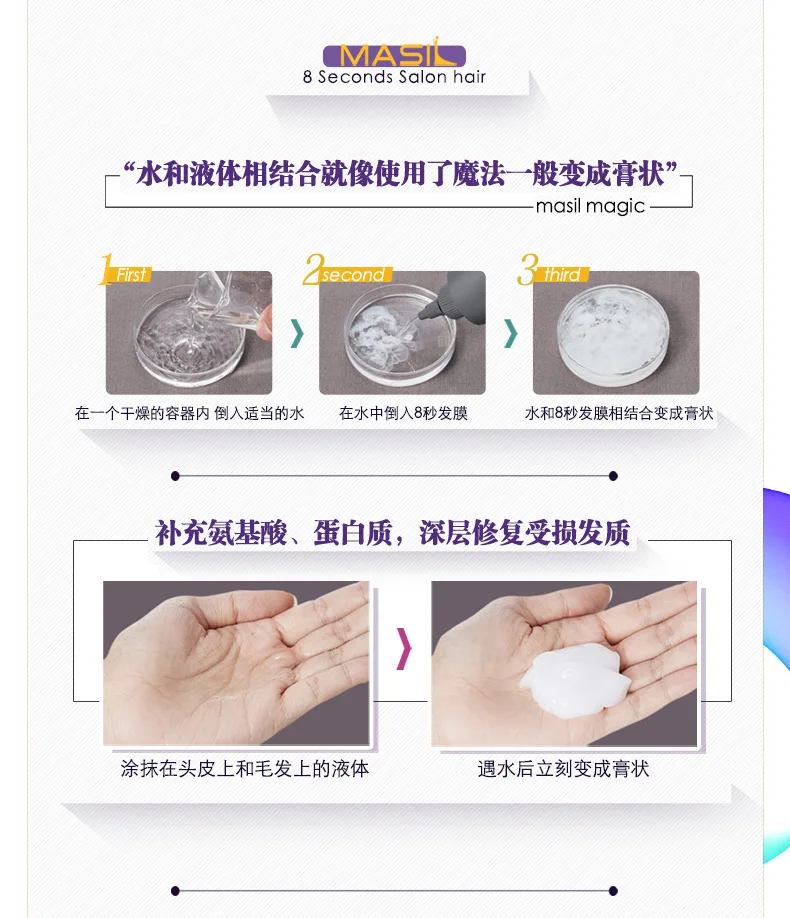 MASIL
8 Seconds Salon hair

“水和液体相结合就像使用了魔法一般变成膏状”
masil magic

1 First
在一个干燥的容器内 倒入适当的水

2 second
在水中倒入8秒发膜

3 third
水和8秒发膜相结合变成膏状

补充氨基酸、蛋白质，深层修复受损发质

涂抹在头皮上和毛发上的液体

遇水后立刻变成膏状