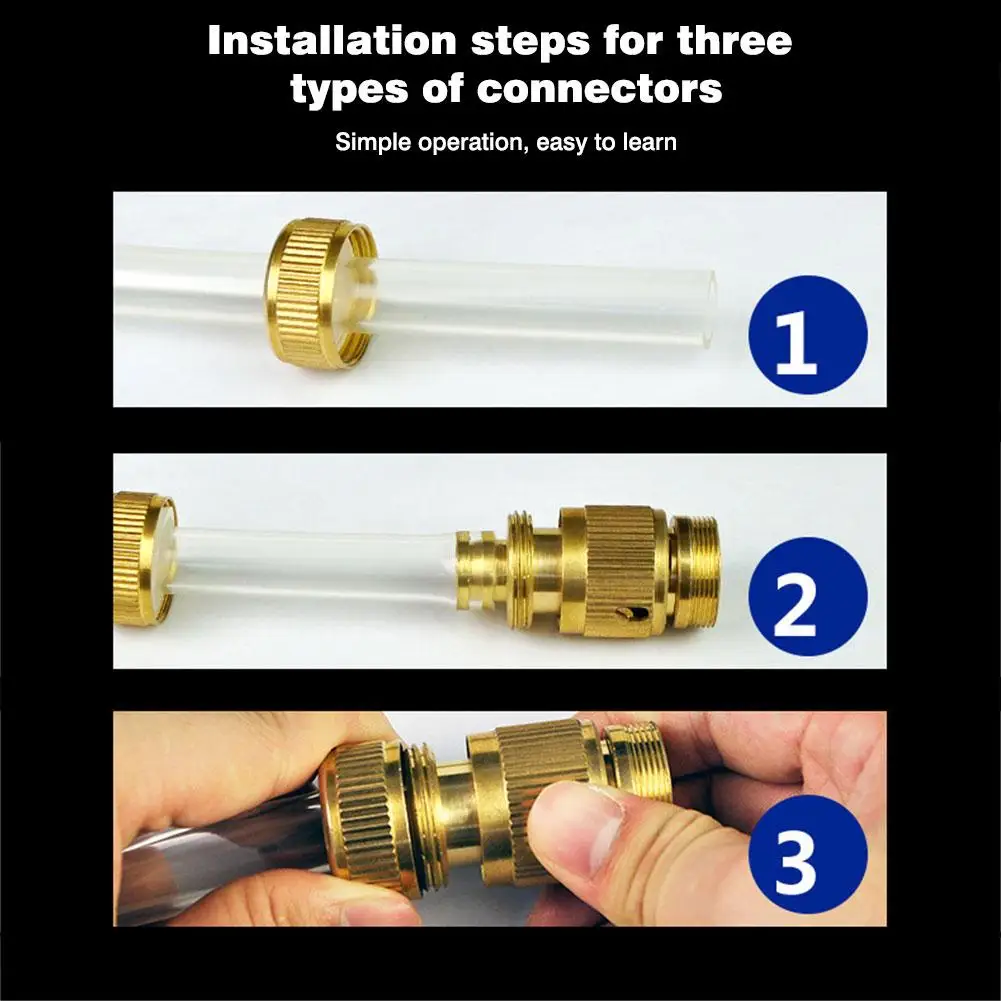 Installation steps for three types of connectors

Simple operation, easy to learn

1

2

3