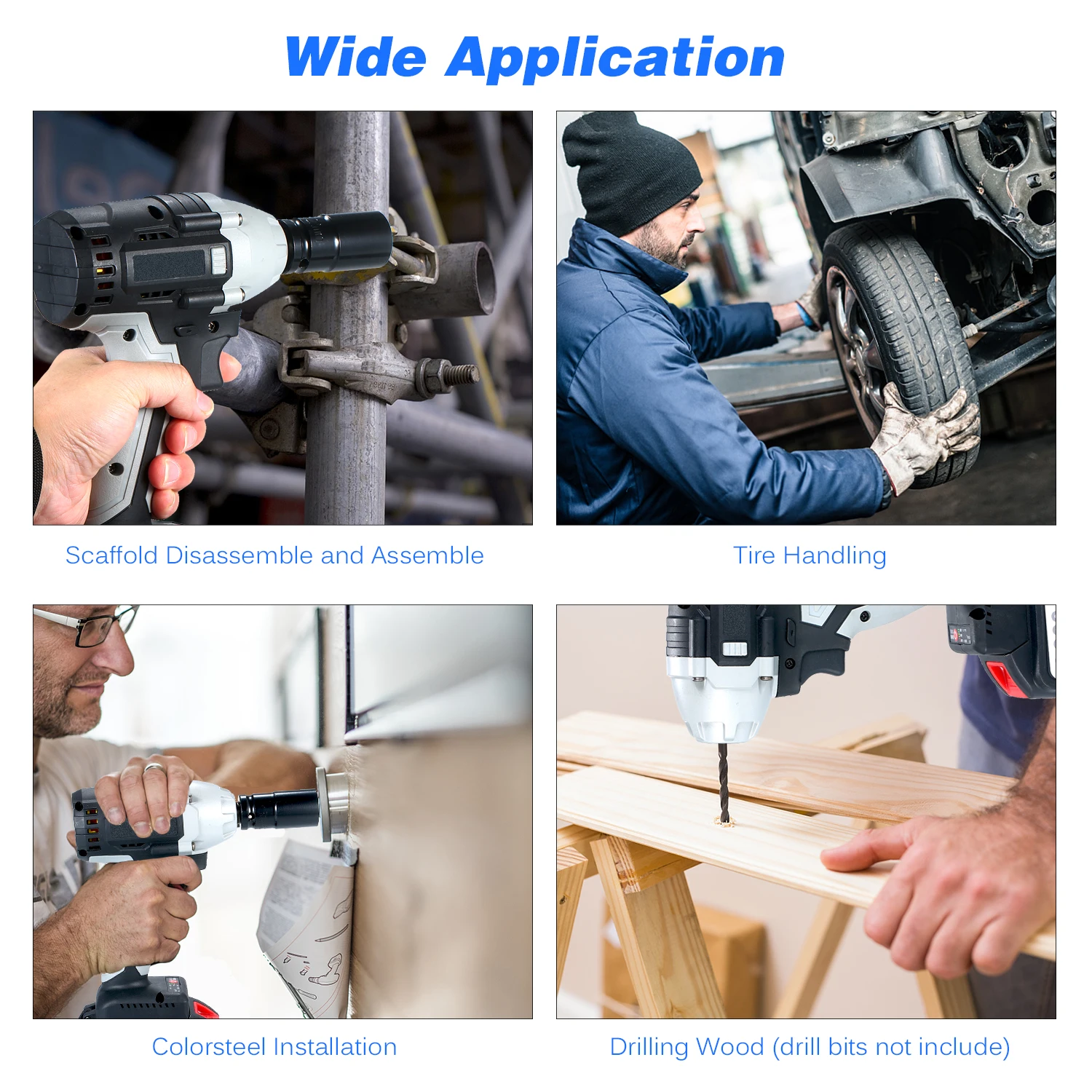 Wide Application

Scaffold Disassemble and Assemble

Tire Handling

Colorsteel Installation

Drilling Wood (drill bits not include)