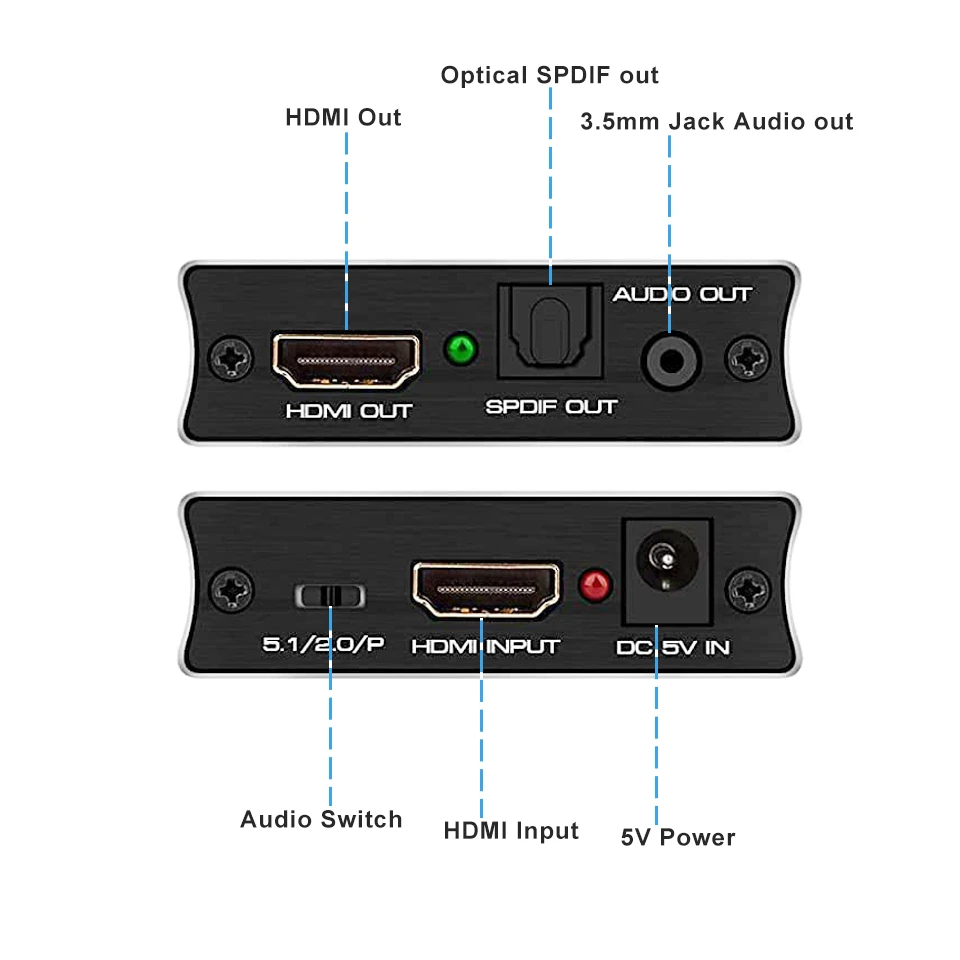 Optical SPDIF out
HDMI Out
3.5mm Jack Audio out

AUDIO OUT
HDMI OUT
SPDIF OUT

5.1/2.0/P
HDMI INPUT
DC 5V IN

Audio Switch
HDMI Input
5V Power