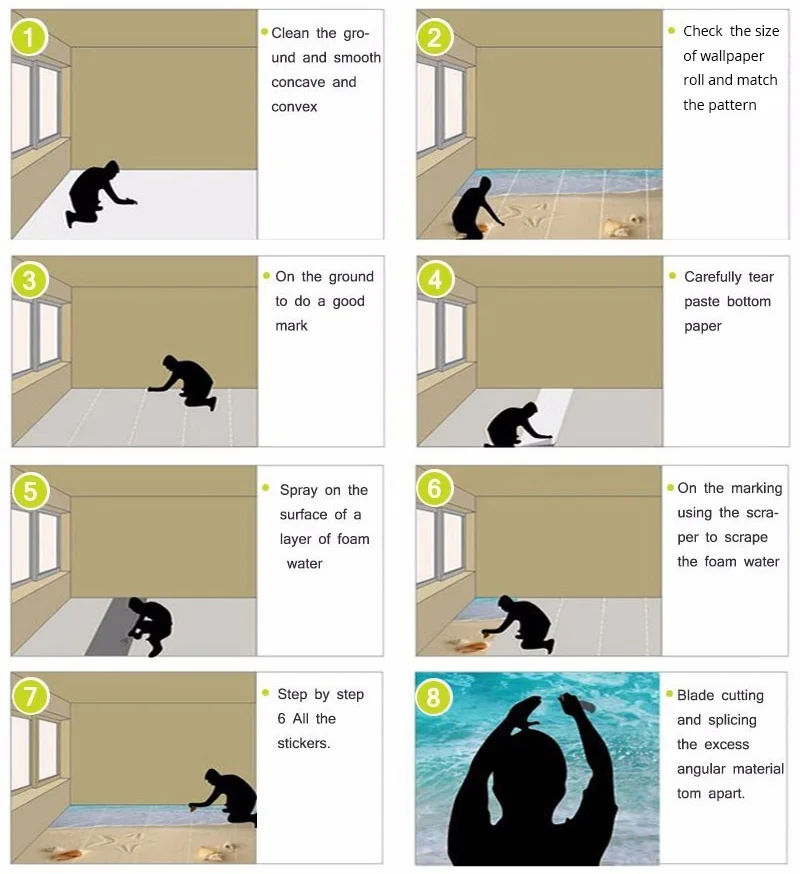 1

Clean the ground and smooth concave and convex

2

Check the size of wallpaper roll and match the pattern

3

On the ground to do a good mark

4

Carefully tear paste bottom paper

5

Spray on the surface of a layer of foam water

6

On the marking using the scraper to scrape the foam water

7

Step by step 6 All the stickers.

8

Blade cutting and splicing the excess angular material tom apart.