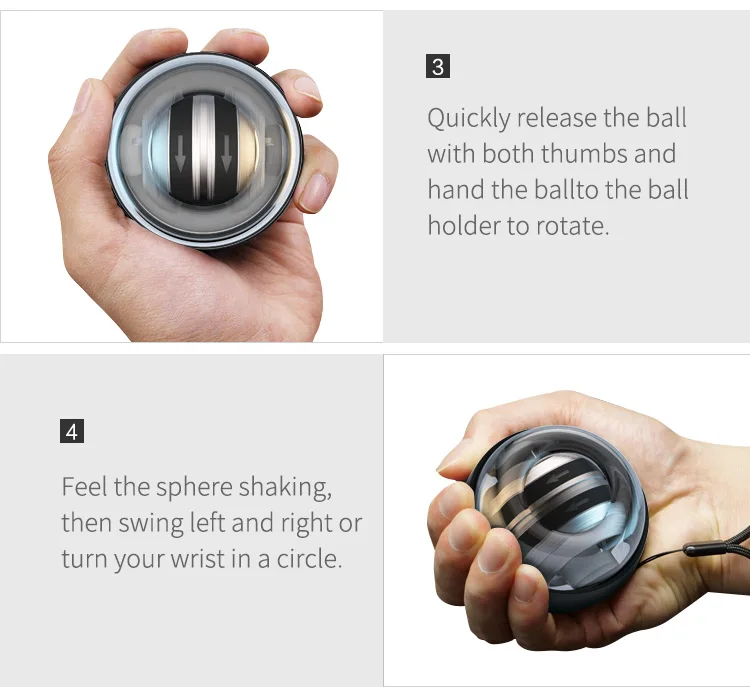 3

Quickly release the ball with both thumbs and hand the ballto the ball holder to rotate.

4

Feel the sphere shaking, then swing left and right or turn your wrist in a circle.