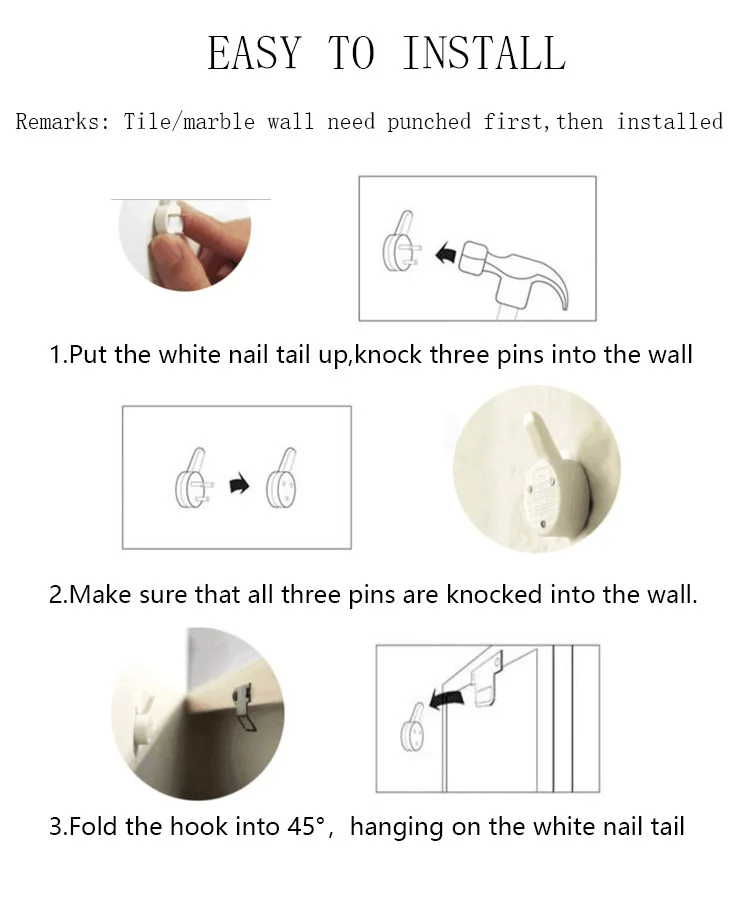 EASY TO INSTALL

Remarks: Tile/marble wall need punched first, then installed

1.Put the white nail tail up,knock three pins into the wall

2.Make sure that all three pins are knocked into the wall.

3.Fold the hook into 45°, hanging on the white nail tail