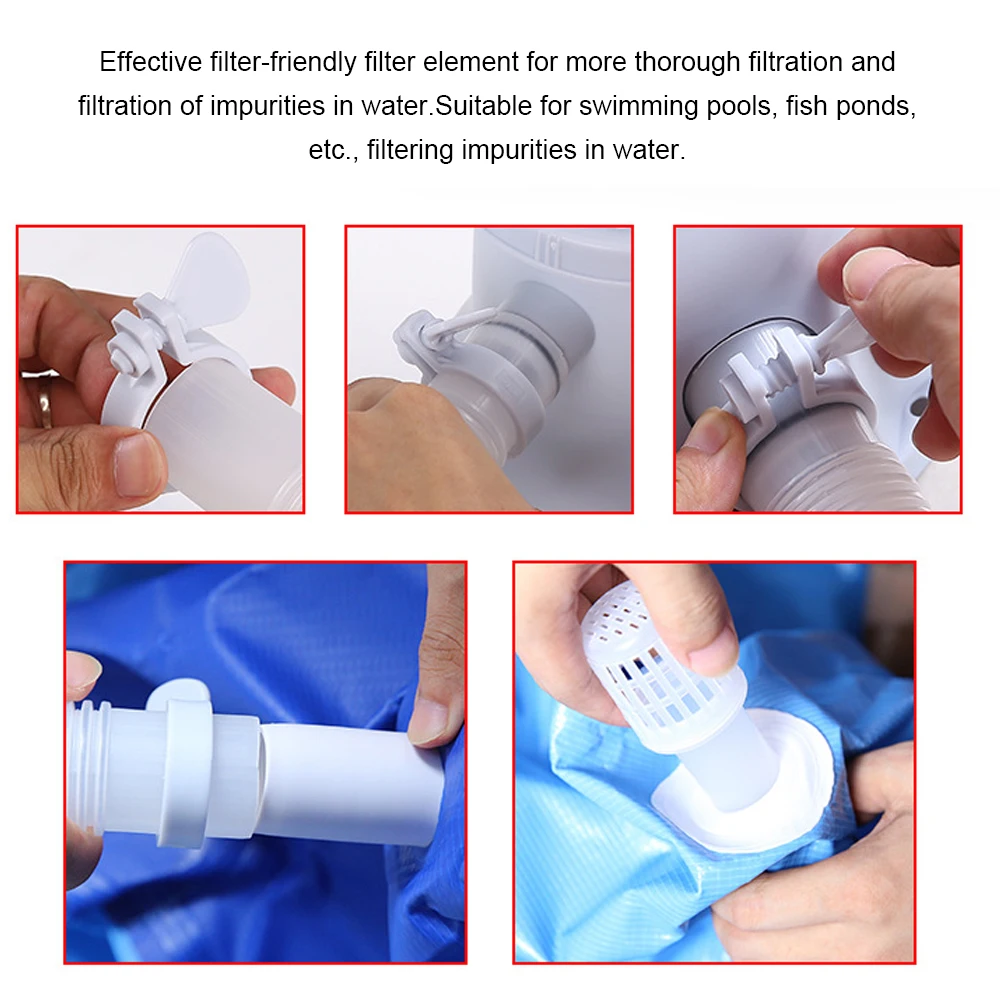 Effective filter-friendly filter element for more thorough filtration and filtration of impurities in water.Suitable for swimming pools, fish ponds, etc., filtering impurities in water.