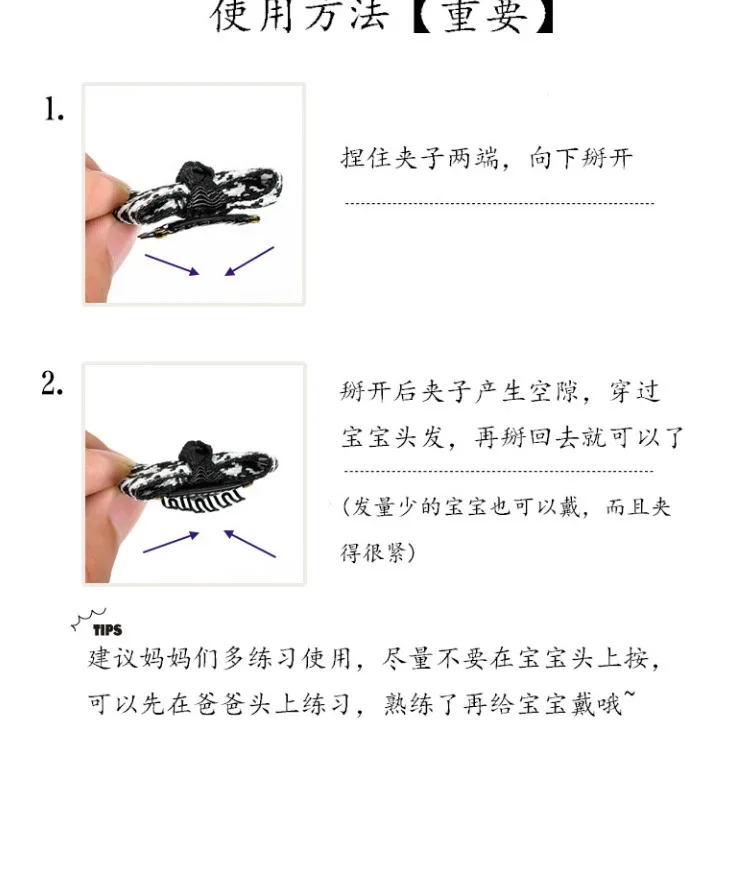 使用方法【重要】

1.

捏住夹子两端，向下掰开

2.

掰开后夹子产生空隙，穿过宝宝头发，再掰回去就可以了

（发量少的宝宝也可以戴，而且夹得很紧）

TIPS

建议妈妈们多练习使用，尽量不要在宝宝头上按，可以先在爸爸头上练习，熟练了再给宝宝戴哦~