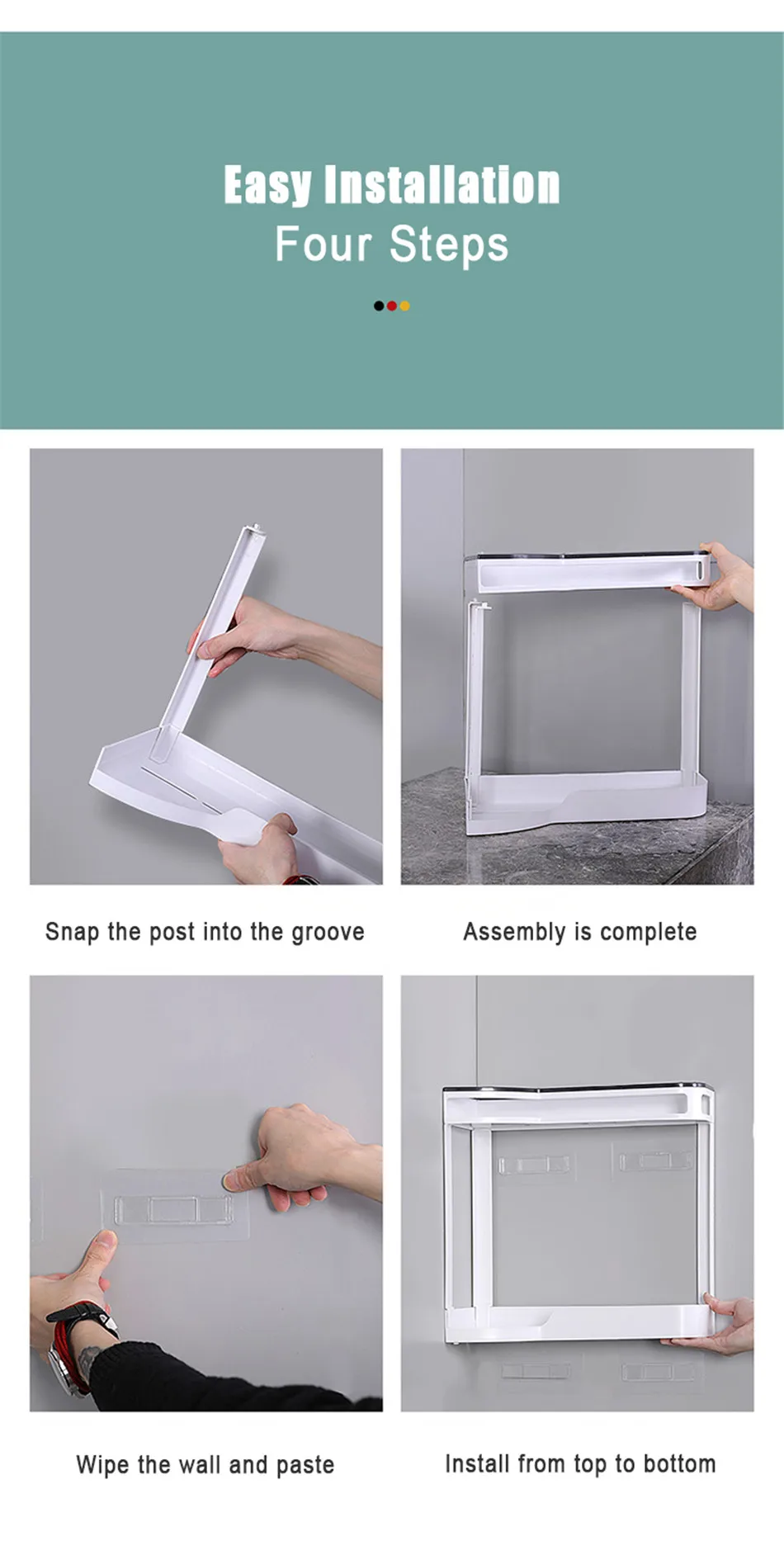 Easy Installation
Four Steps

Snap the post into the groove

Assembly is complete

Wipe the wall and paste

Install from top to bottom