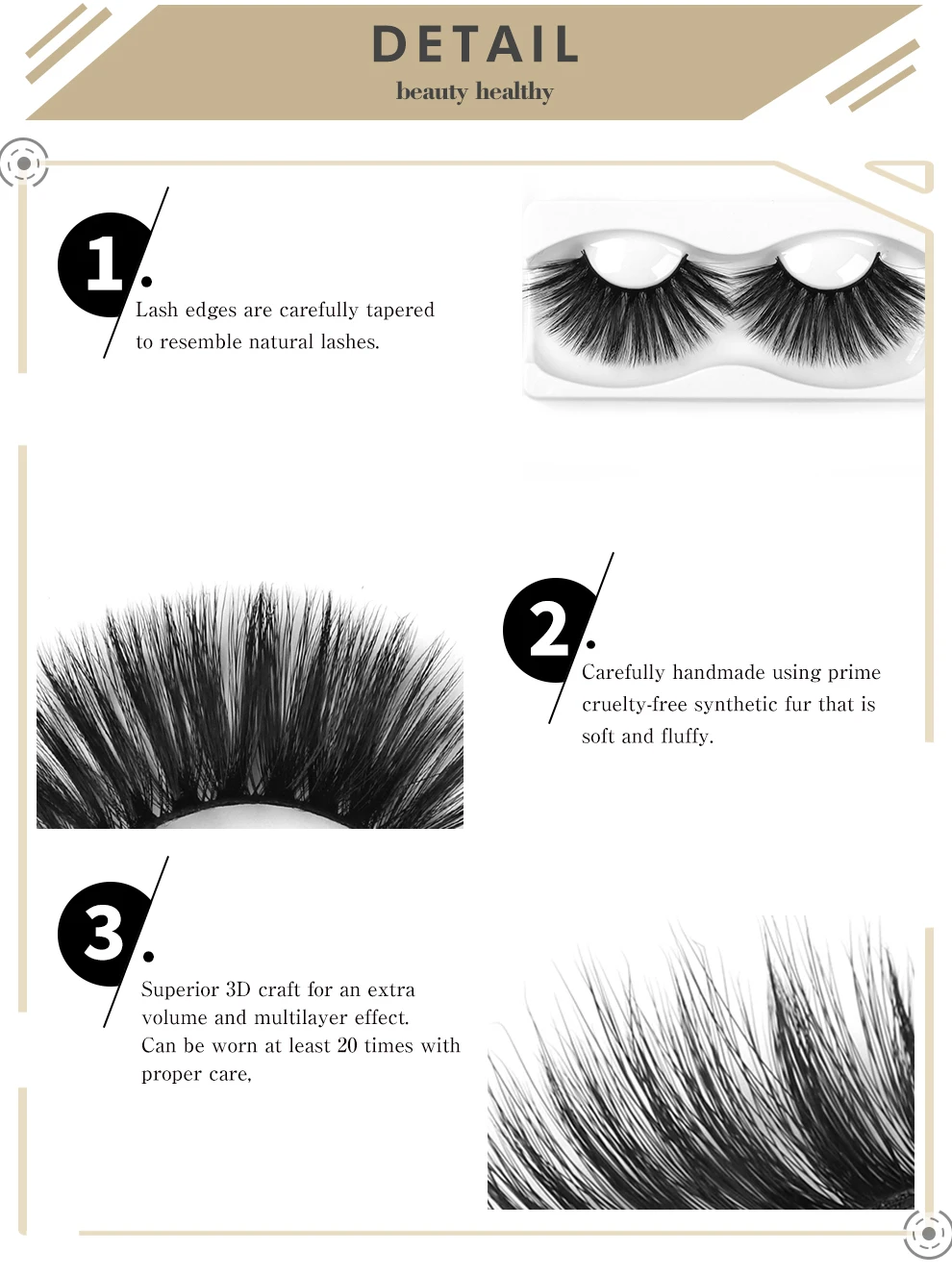 DETAIL
beauty healthy

1.
Lash edges are carefully tapered to resemble natural lashes.

2.
Carefully handmade using prime cruelty-free synthetic fur that is soft and fluffy.

3.
Superior 3D craft for an extra volume and multilayer effect.
Can be worn at least 20 times with proper care,