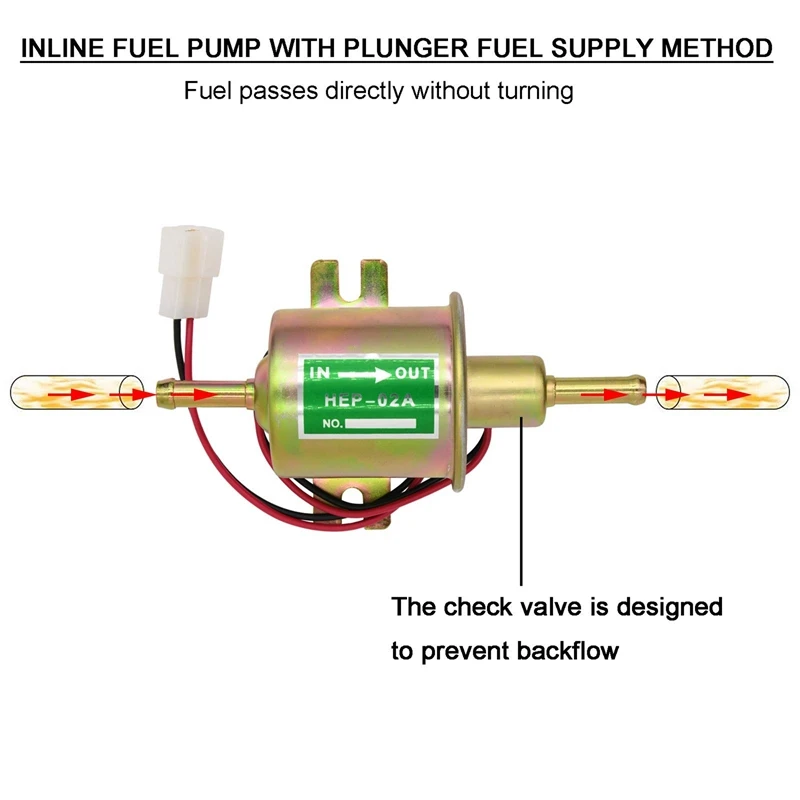 INLINE FUEL PUMP WITH PLUNGER FUEL SUPPLY METHOD

Fuel passes directly without turning

IN OUT
HEP-02A
NO.

The check valve is designed to prevent backflow