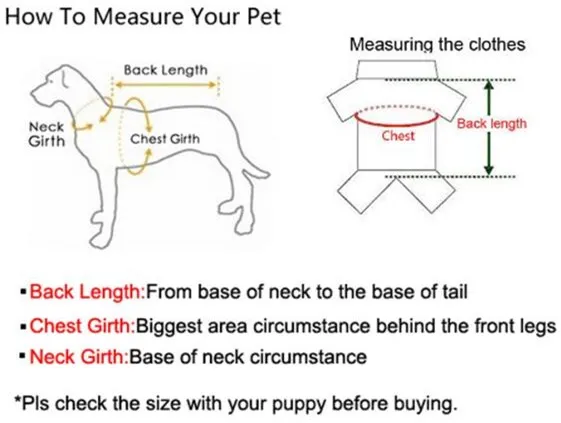 How To Measure Your Pet

Back Length

Neck Girth

Chest Girth

Measuring the clothes

Chest

Back length

▪Back Length:From base of neck to the base of tail

▪Chest Girth:Biggest area circumstance behind the front legs

▪Neck Girth:Base of neck circumstance

*Pls check the size with your puppy before buying.