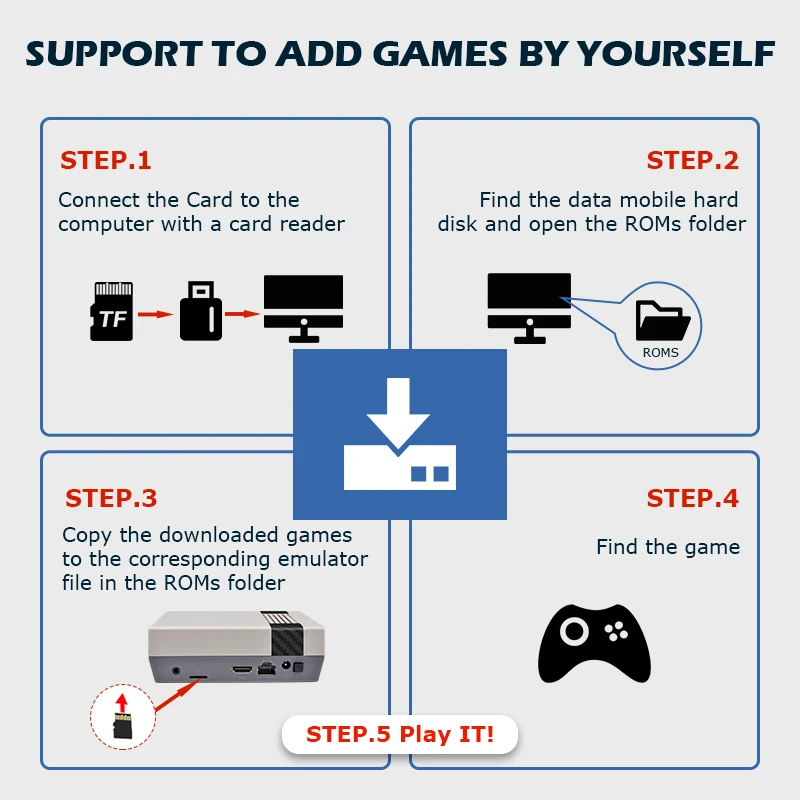 SUPPORT TO ADD GAMES BY YOURSELF

STEP.1

Connect the Card to the computer with a card reader

TF

STEP.2

Find the data mobile hard disk and open the ROMs folder

ROMS

STEP.3

Copy the downloaded games to the corresponding emulator file in the ROMs folder

STEP.4

Find the game

STEP.5 Play IT!