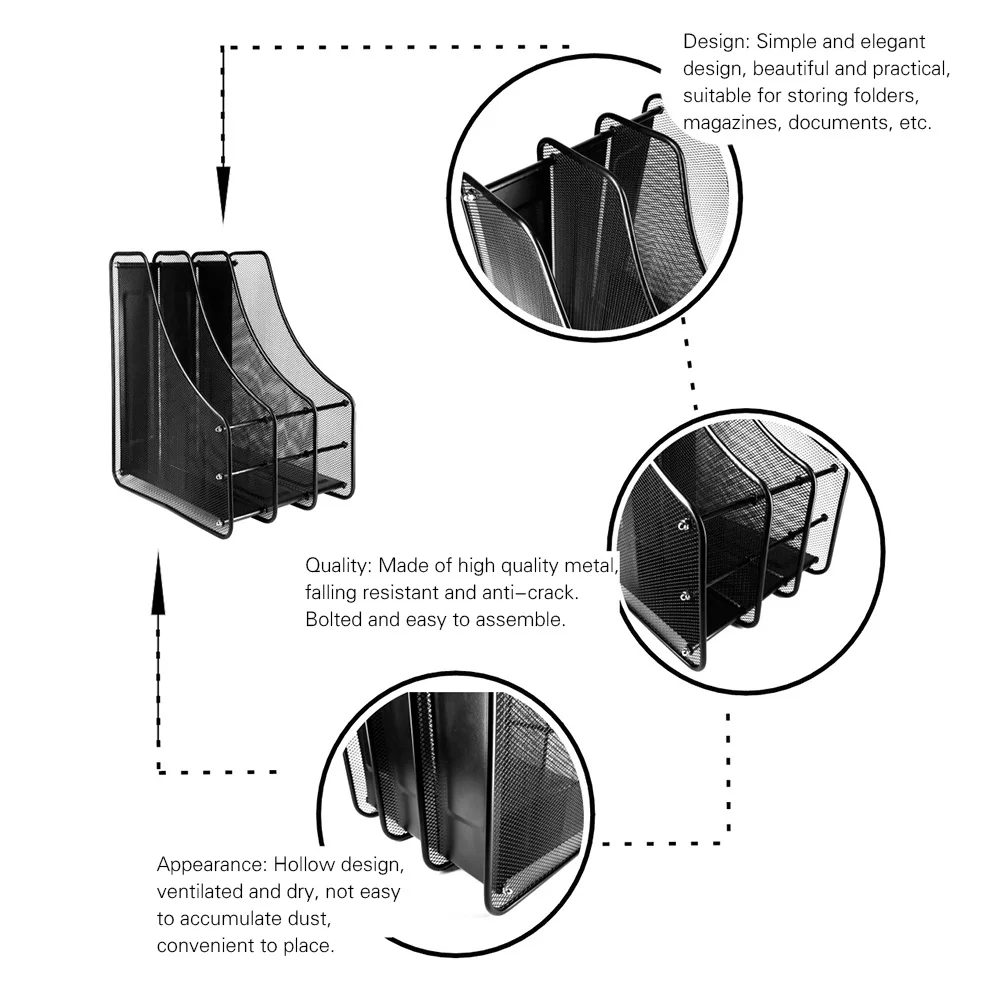 Design: Simple and elegant design, beautiful and practical, suitable for storing folders, magazines, documents, etc.

Quality: Made of high quality metal, falling resistant and anti-crack. Bolted and easy to assemble.

Appearance: Hollow design, ventilated and dry, not easy to accumulate dust, convenient to place.