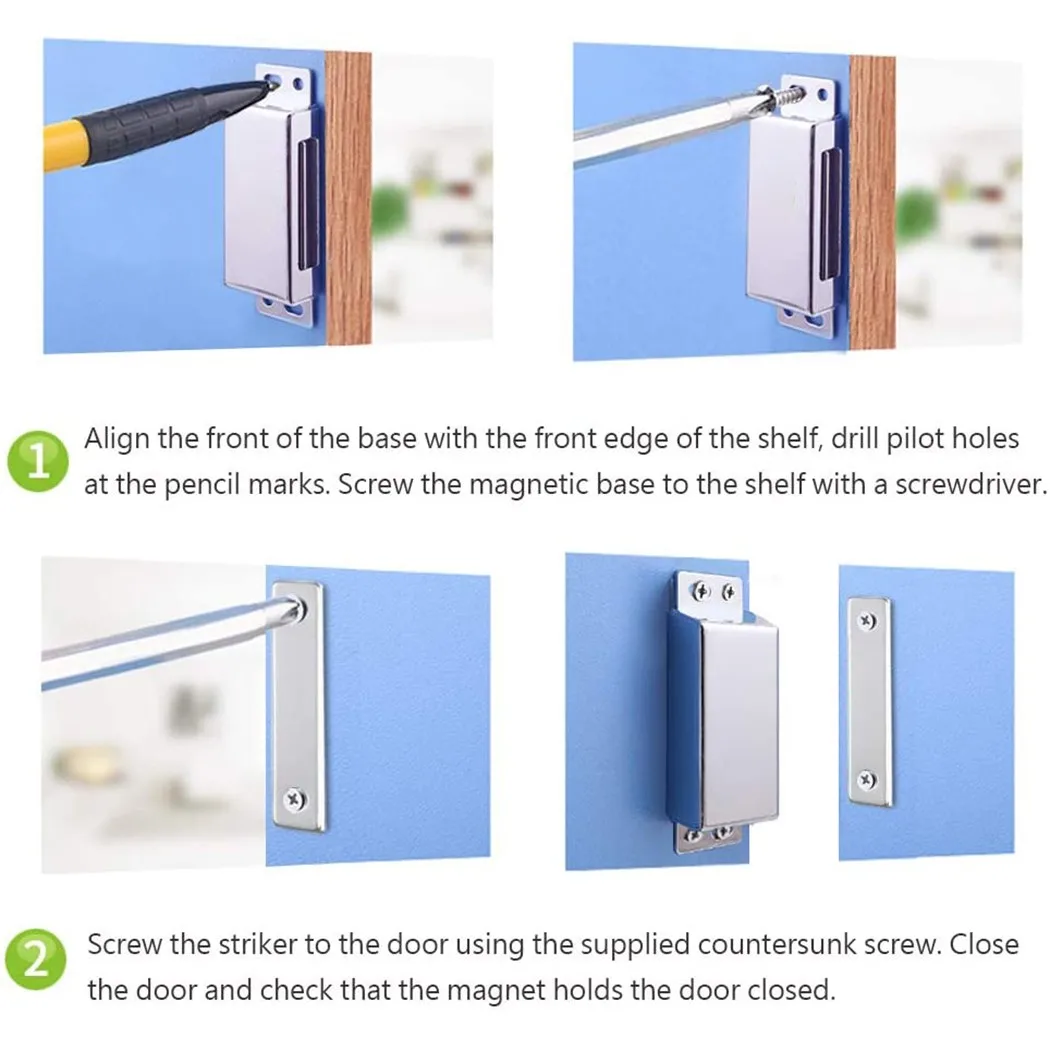 1 Align the front of the base with the front edge of the shelf, drill pilot holes at the pencil marks. Screw the magnetic base to the shelf with a screwdriver.

2 Screw the striker to the door using the supplied countersunk screw. Close the door and check that the magnet holds the door closed.