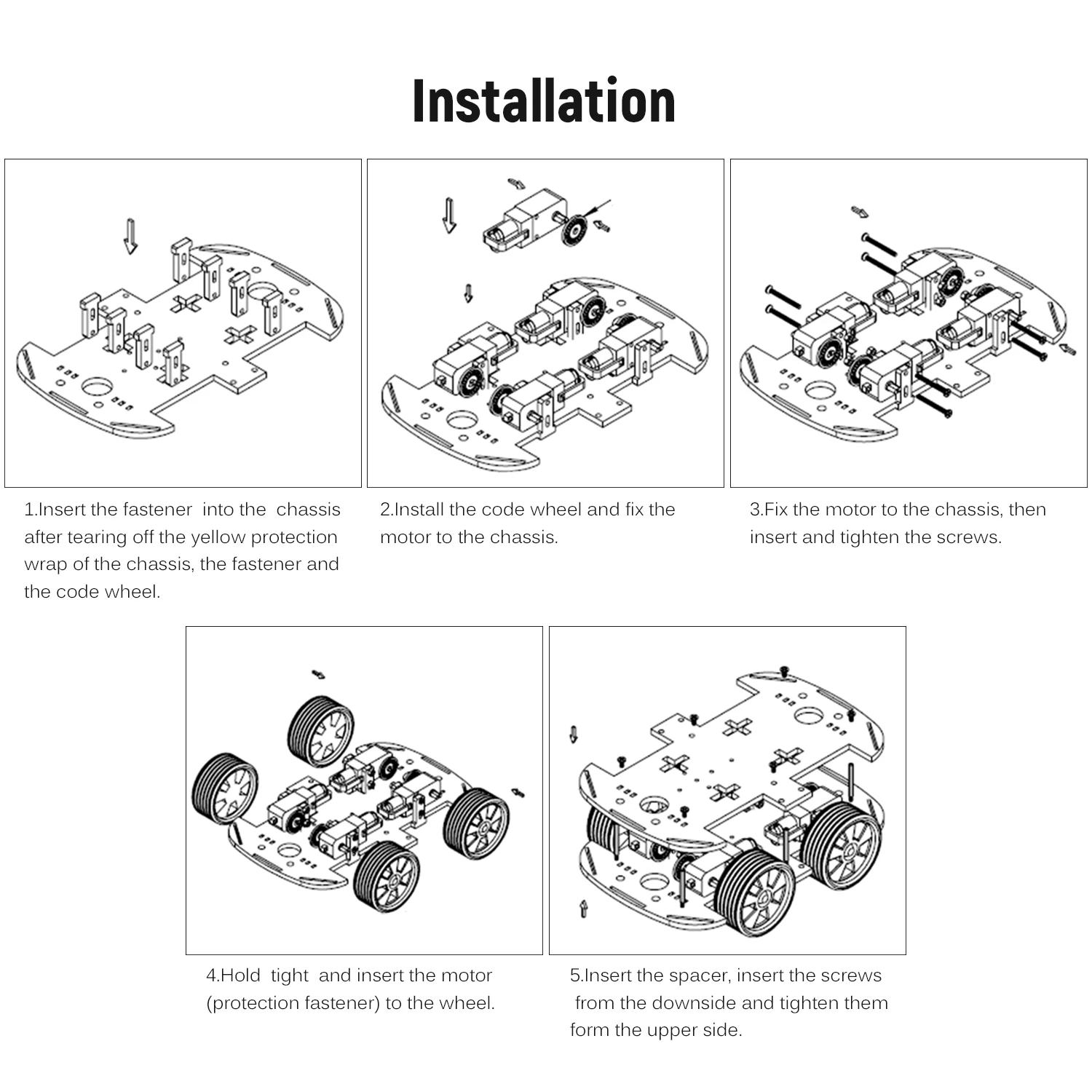 Installation

1.Insert the fastener into the chassis after tearing off the yellow protection wrap of the chassis, the fastener and the code wheel.

2.Install the code wheel and fix the motor to the chassis.

3.Fix the motor to the chassis, then insert and tighten the screws.

4.Hold tight and insert the motor (protection fastener) to the wheel.

5.Insert the spacer, insert the screws from the downside and tighten them form the upper side.