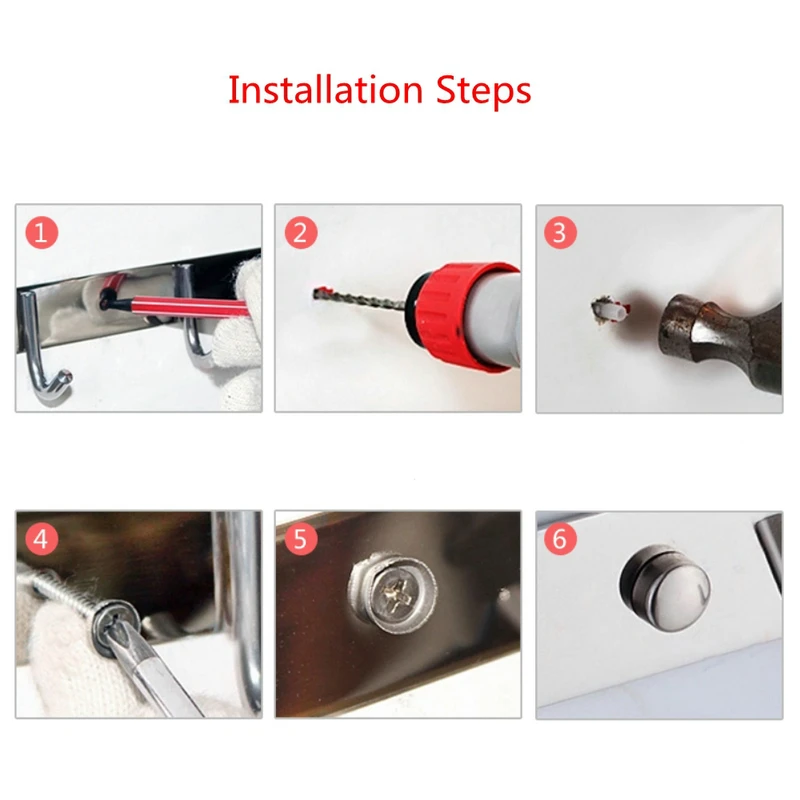 Installation Steps

1

2

3

4

5

6