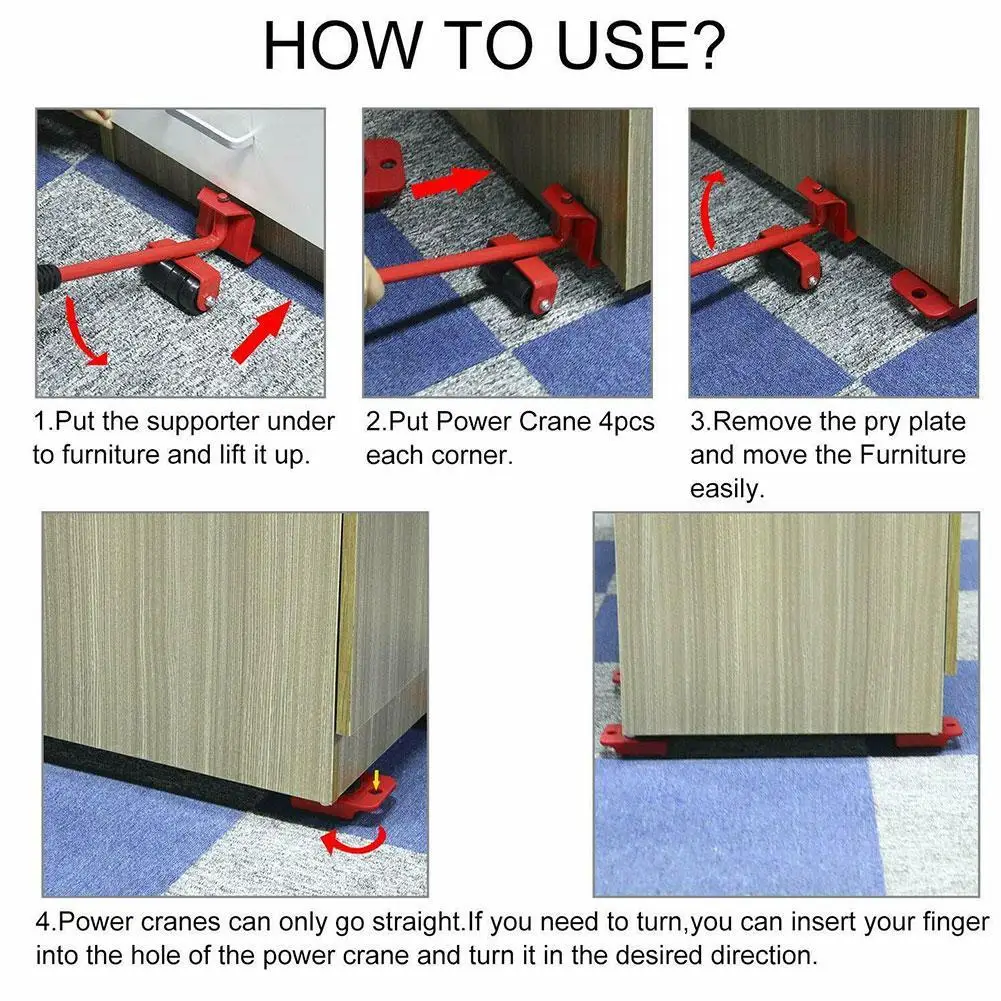 HOW TO USE?

1.Put the supporter under to furniture and lift it up.

2.Put Power Crane 4pcs each corner.

3.Remove the pry plate and move the Furniture easily.

4.Power cranes can only go straight.If you need to turn,you can insert your finger into the hole of the power crane and turn it in the desired direction.