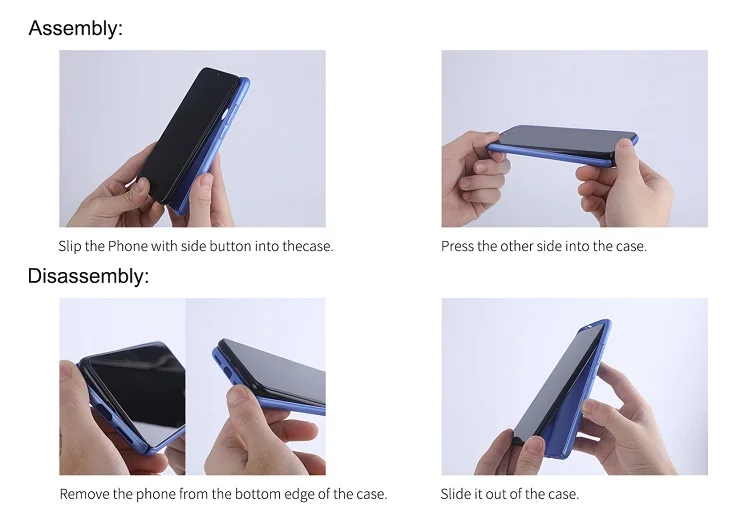 Assembly:

Slip the Phone with side button into thecase.

Press the other side into the case.

Disassembly:

Remove the phone from the bottom edge of the case.

Slide it out of the case.