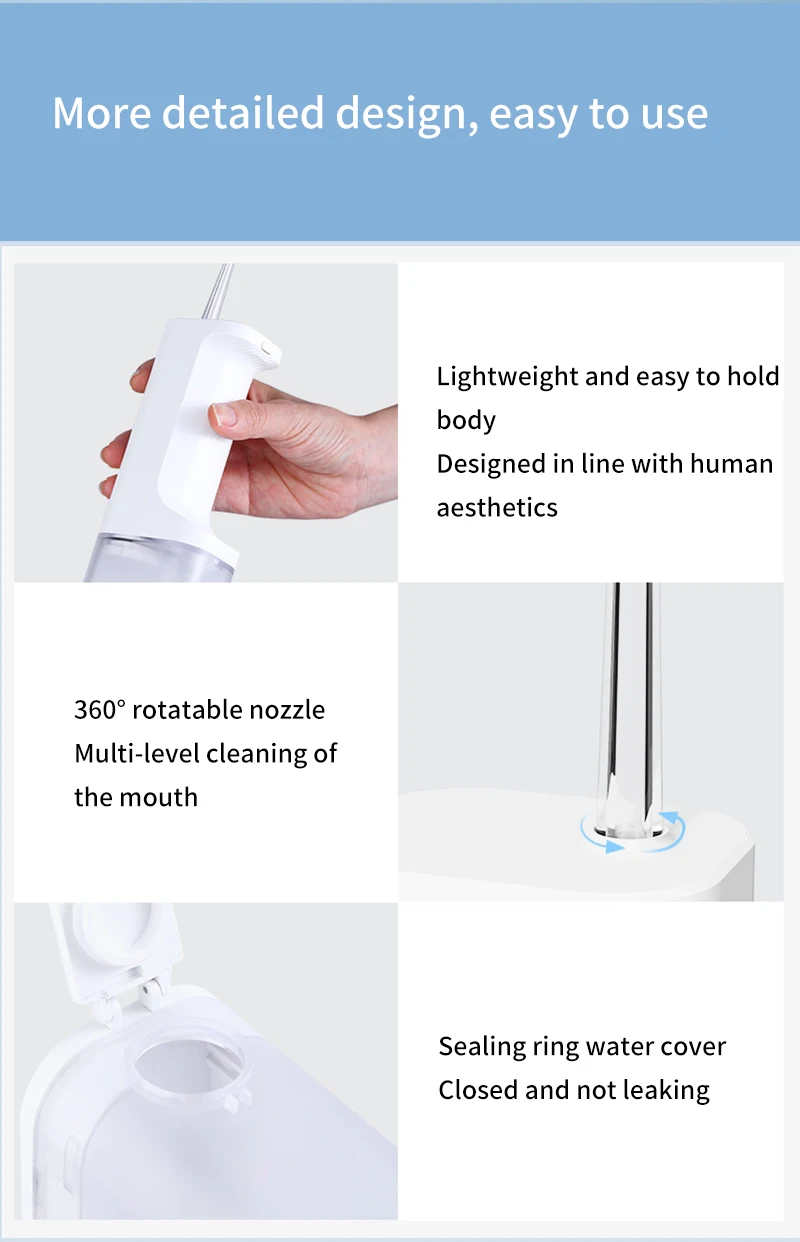 More detailed design, easy to use

Lightweight and easy to hold body
Designed in line with human aesthetics

360° rotatable nozzle
Multi-level cleaning of the mouth

Sealing ring water cover
Closed and not leaking