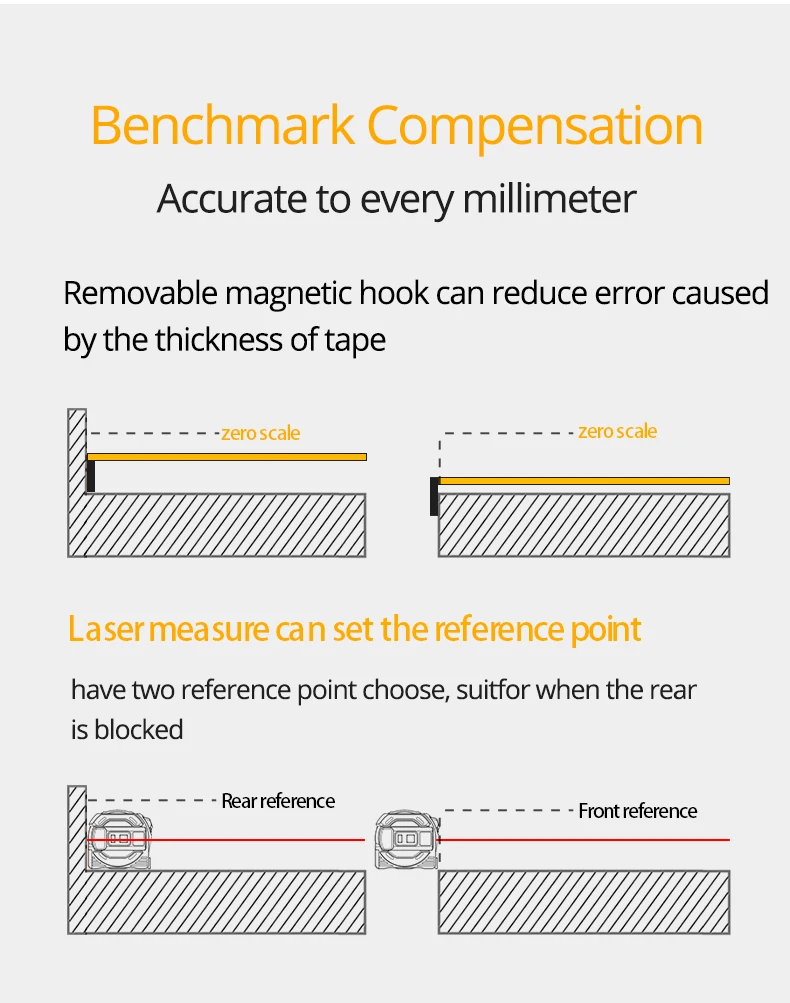 Benchmark Compensation

Accurate to every millimeter

Removable magnetic hook can reduce error caused by the thickness of tape

zero scale

zero scale

Laser measure can set the reference point

have two reference point choose, suitfor when the rear is blocked

Rear reference

Front reference