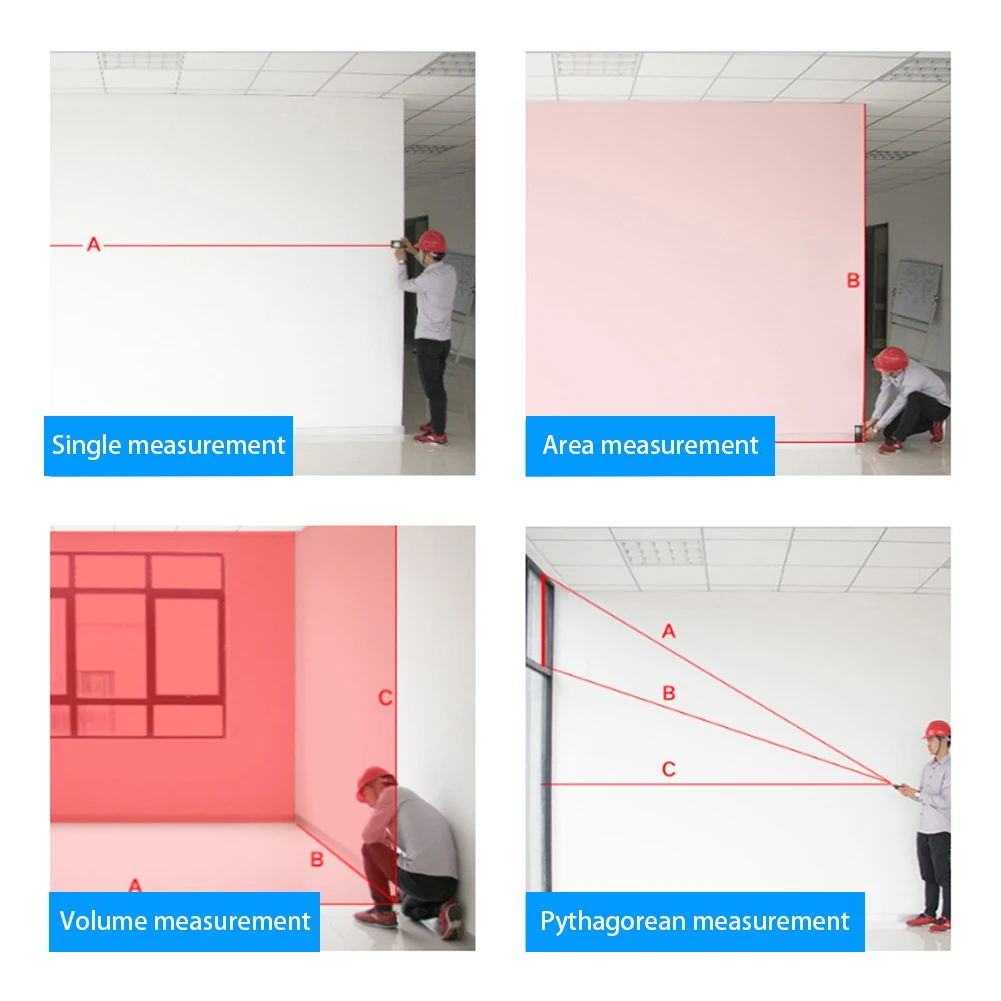 A

Single measurement

B

Area measurement

C

B

A

Volume measurement

A

B

C

Pythagorean measurement