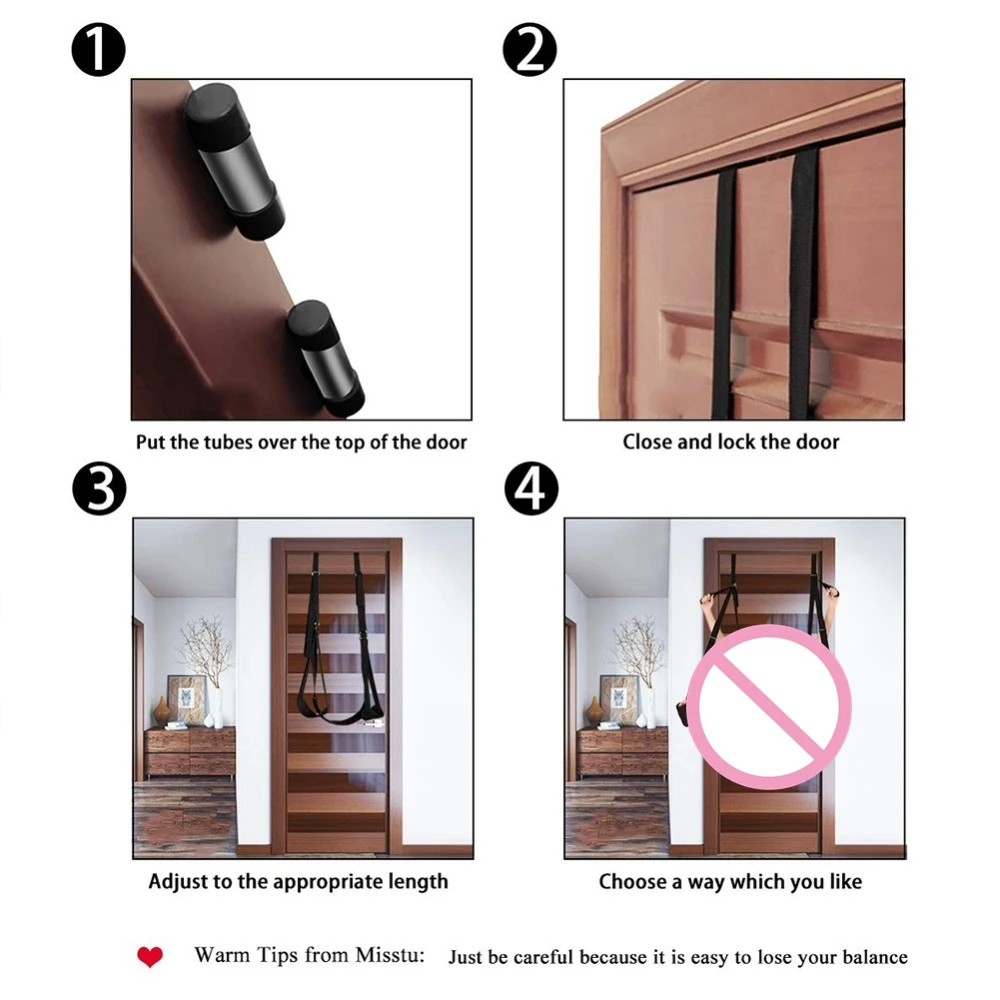 1

Put the tubes over the top of the door

2

Close and lock the door

3

Adjust to the appropriate length

4

Choose a way which you like

Warm Tips from Misstu: Just be careful because it is easy to lose your balance