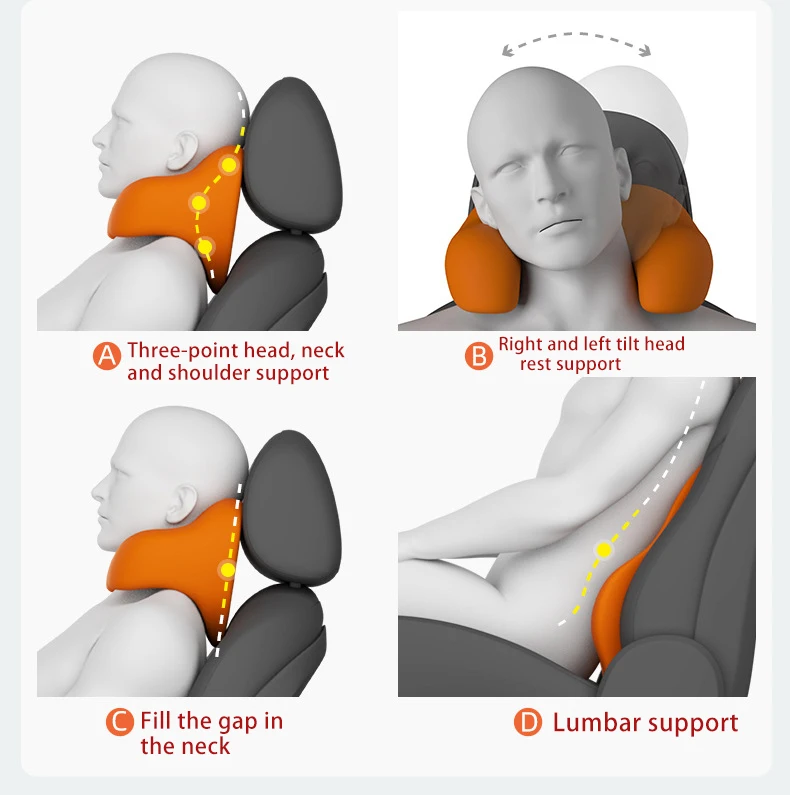 A Three-point head, neck and shoulder support

B Right and left tilt head rest support

C Fill the gap in the neck

D Lumbar support